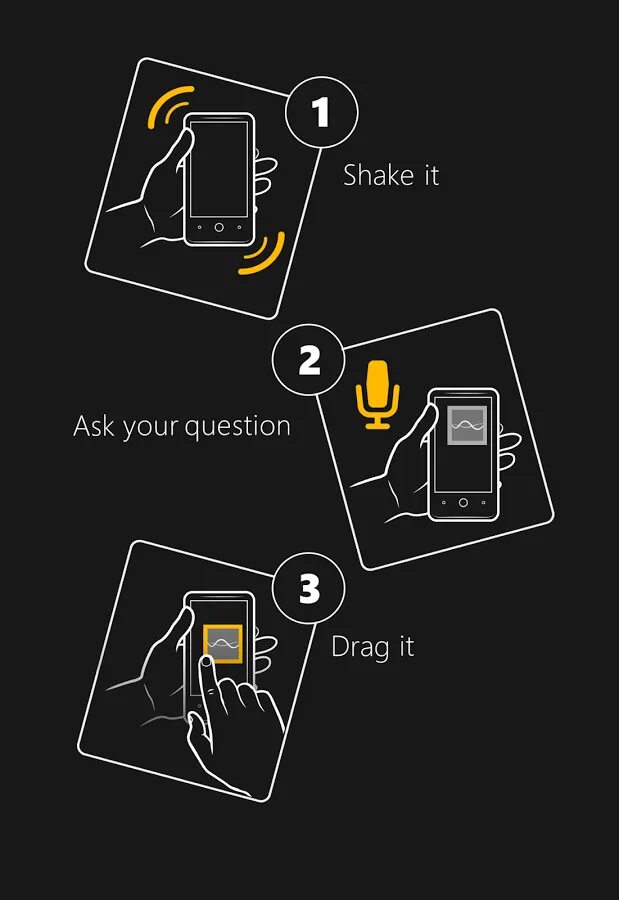 1
Shake it

2
Ask your question

3
Drag it