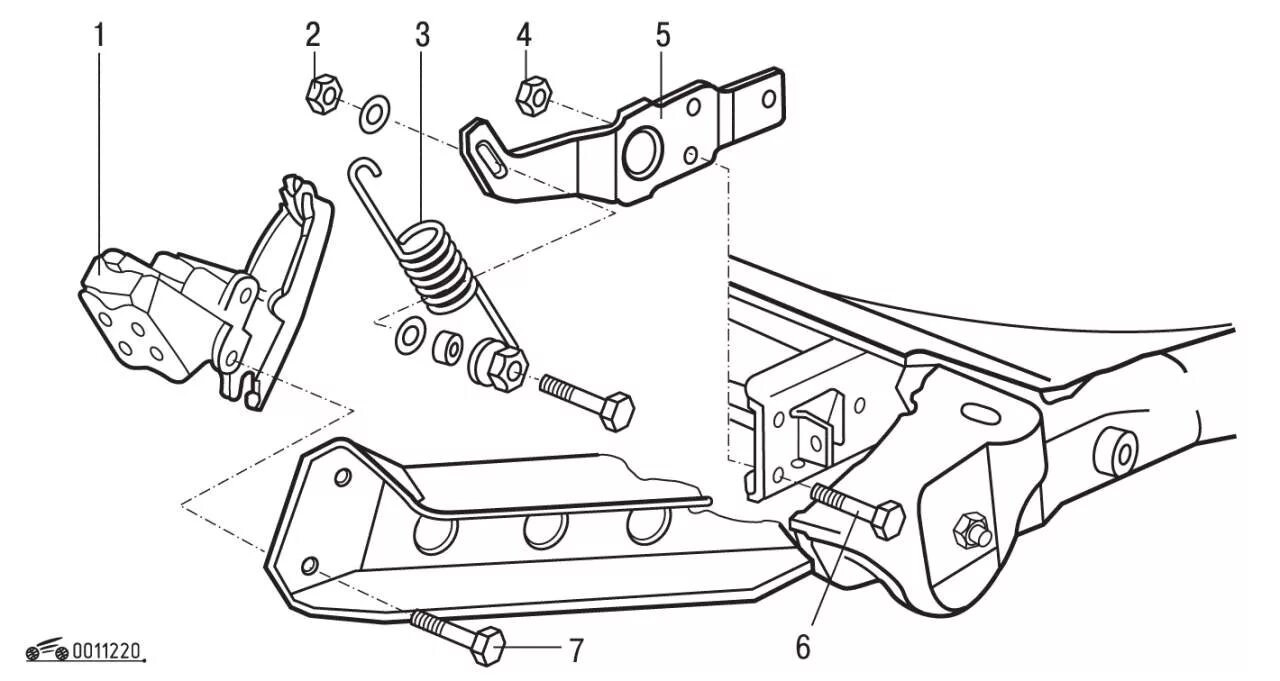 1
2
3
4
5
6
7
0011220