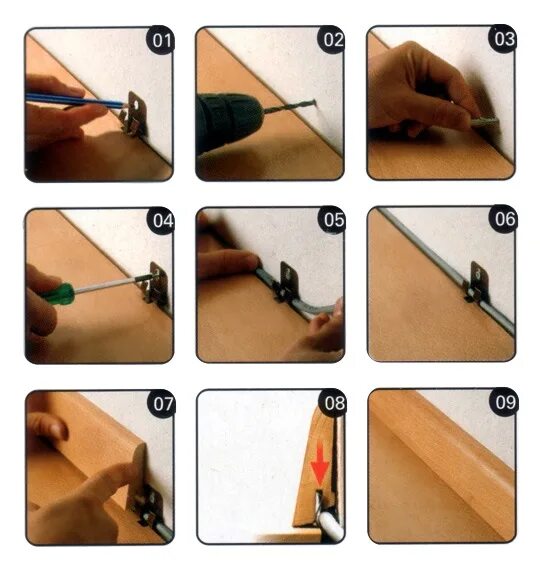 01

02

03

04

05

06

07

08

09