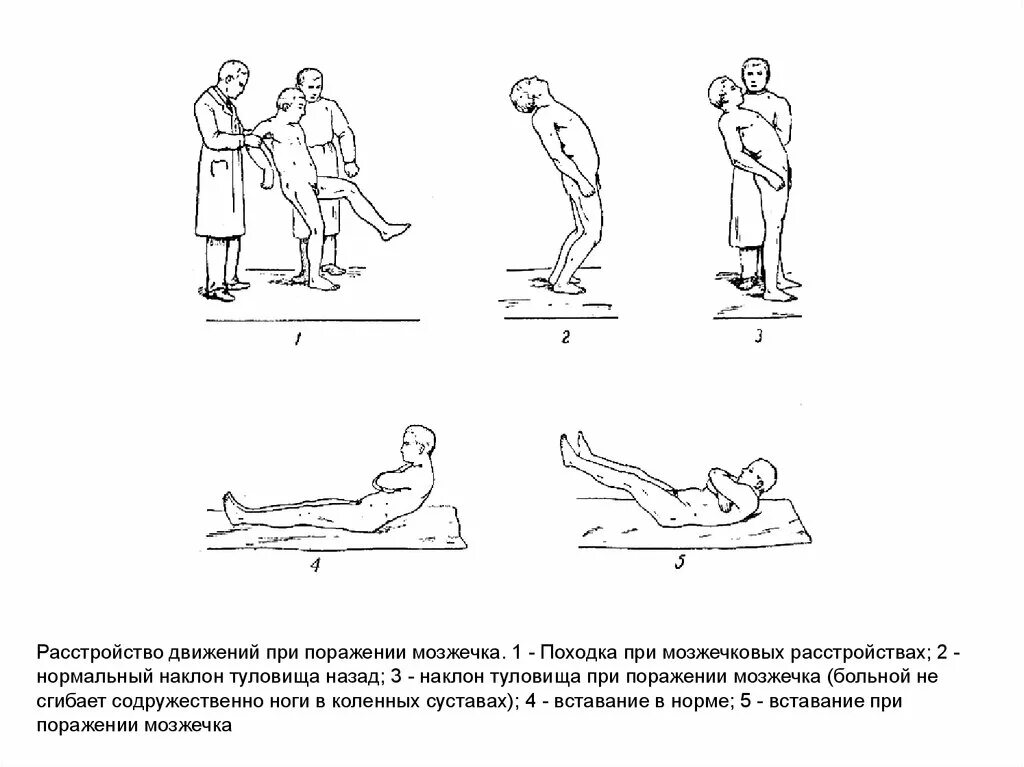 1

2

3

4

5

Расстройство движений при поражении мозжечка. 1 - Походка при мозжечковых расстройствах; 2 - нормальный наклон туловища назад; 3 - наклон туловища при поражении мозжечка (больной не сгибает содружественно ноги в коленных суставах); 4 - вставание в норме; 5 - вставание при поражении мозжечка