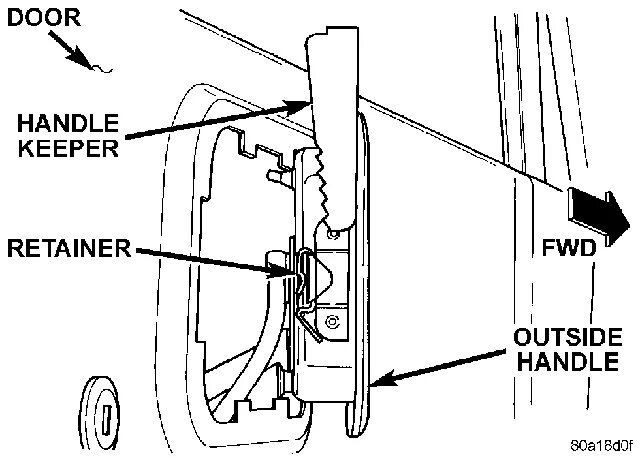 DOOR

HANDLE KEEPER

RETAINER

FWD

OUTSIDE HANDLE

80a18d0f