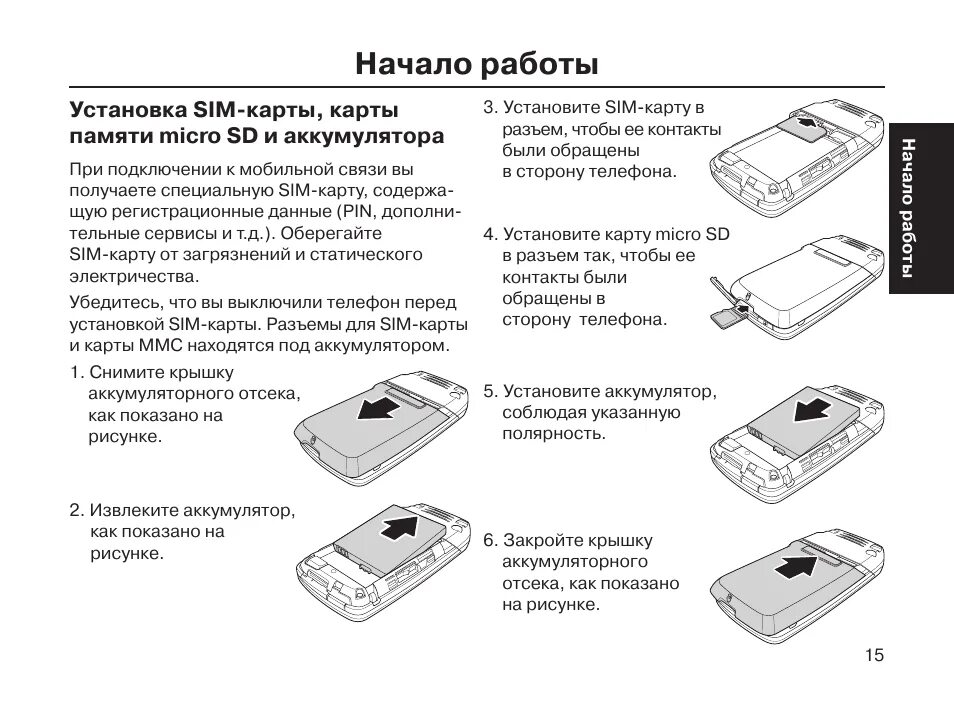 Начало работы

Установка SIM-карты, карты памяти micro SD и аккумулятора

При подключении к мобильной связи вы получаете специальную SIM-карту, содержащую регистрационные данные (PIN, дополнительные сервисы и т.д.). Оберегайте SIM-карту от загрязнений и статического электричества.

Убедитесь, что вы выключили телефон перед установкой SIM-карты. Разъемы для SIM-карты и карты MMC находятся под аккумулятором.

1. Снимите крышку аккумуляторного отсека, как показано на рисунке.

2. Извлеките аккумулятор, как показано на рисунке.

3. Установите SIM-карту в разъем, чтобы ее контакты были обращены в сторону телефона.

4. Установите карту micro SD в разъем так, чтобы ее контакты были обращены в сторону телефона.

5. Установите аккумулятор, соблюдая указанную полярность.

6. Закройте крышку аккумуляторного отсека, как показано на рисунке.

Начало работы

15