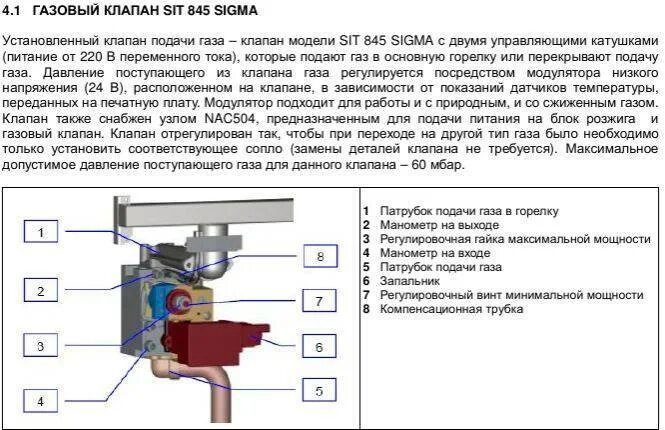 4.1 ГАЗОВЫЙ КЛАПАН SIT 845 SIGMA

Установленный клапан подачи газа – клапан модели SIT 845 SIGMA с двумя управляющими катушками (питание от 220 В переменного тока), которые подают газ в основную горелку или перекрывают подачу газа. Давление поступающего из клапана газа регулируется посредством модулятора низкого напряжения (24 В), расположенном на клапане, в зависимости от показаний датчиков температуры, переданных на печатную плату. Модулятор подходит для работы и с природным, и со сжиженным газом. Клапан также снабжен узлом NAC504, предназначенным для подачи питания на блок розжига и газовый клапан. Клапан отрегулирован так, чтобы при переходе на другой тип газа было необходимо только установить соответствующее сопло (замены деталей клапана не требуется). Максимальное допустимое давление поступающего газа для данного клапана – 60 мбар.

1
2
3
4
8
7
6
5

1 Патрубок подачи газа в горелку
2 Манометр на выходе
3 Регулировочная гайка максимальной мощности
4 Манометр на входе
5 Патрубок подачи газа
6 Запальник
7 Регулировочный винт минимальной мощности
8 Компенсационная трубка