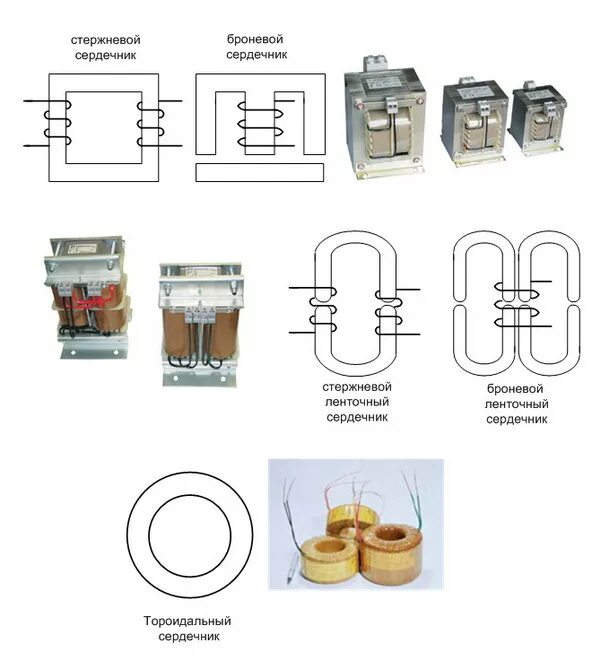 стержневой сердечник

броневой сердечник

стержневой ленточный сердечник

броневой ленточный сердечник

Тороидальный сердечник