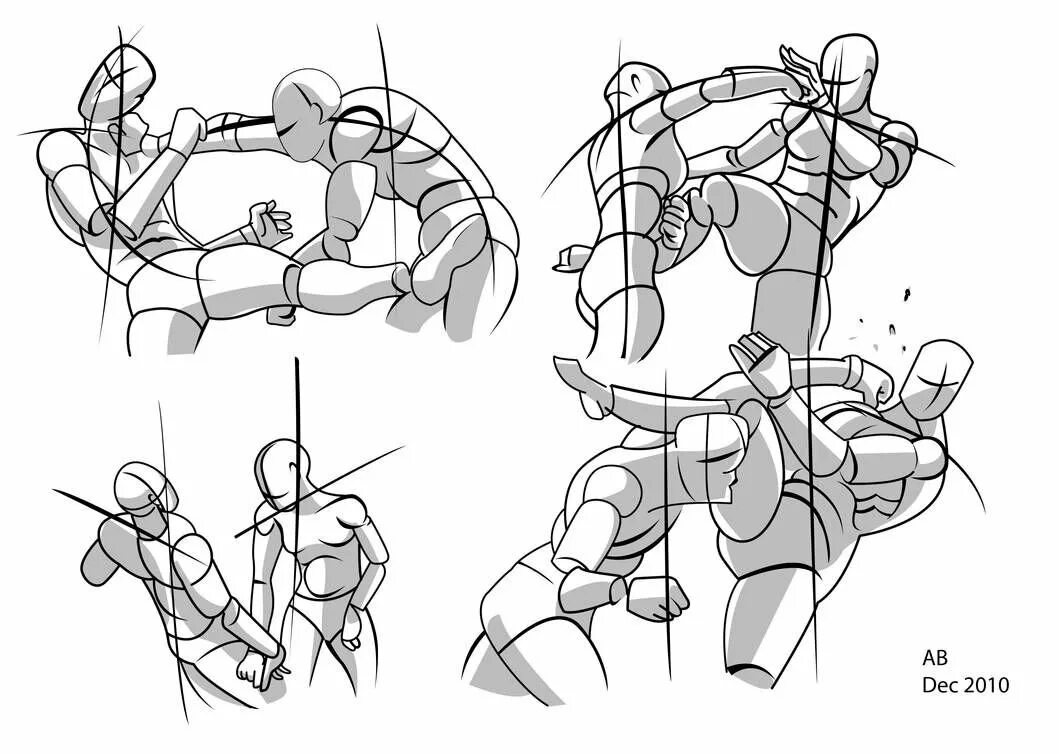 AB
Dec 2010