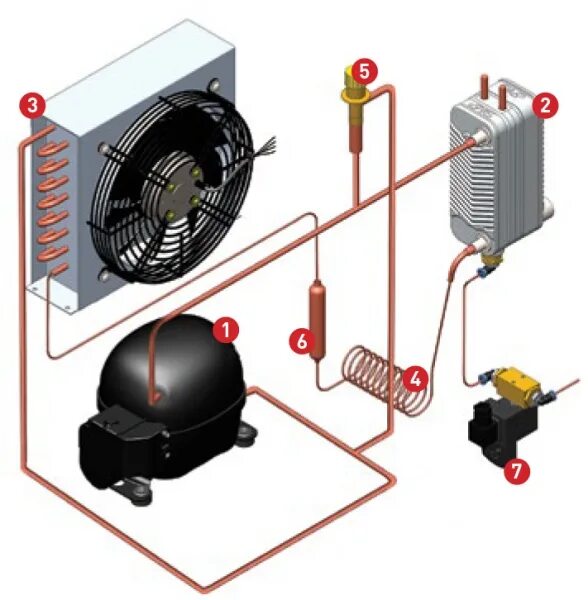 3
5
2
1
6
4
7