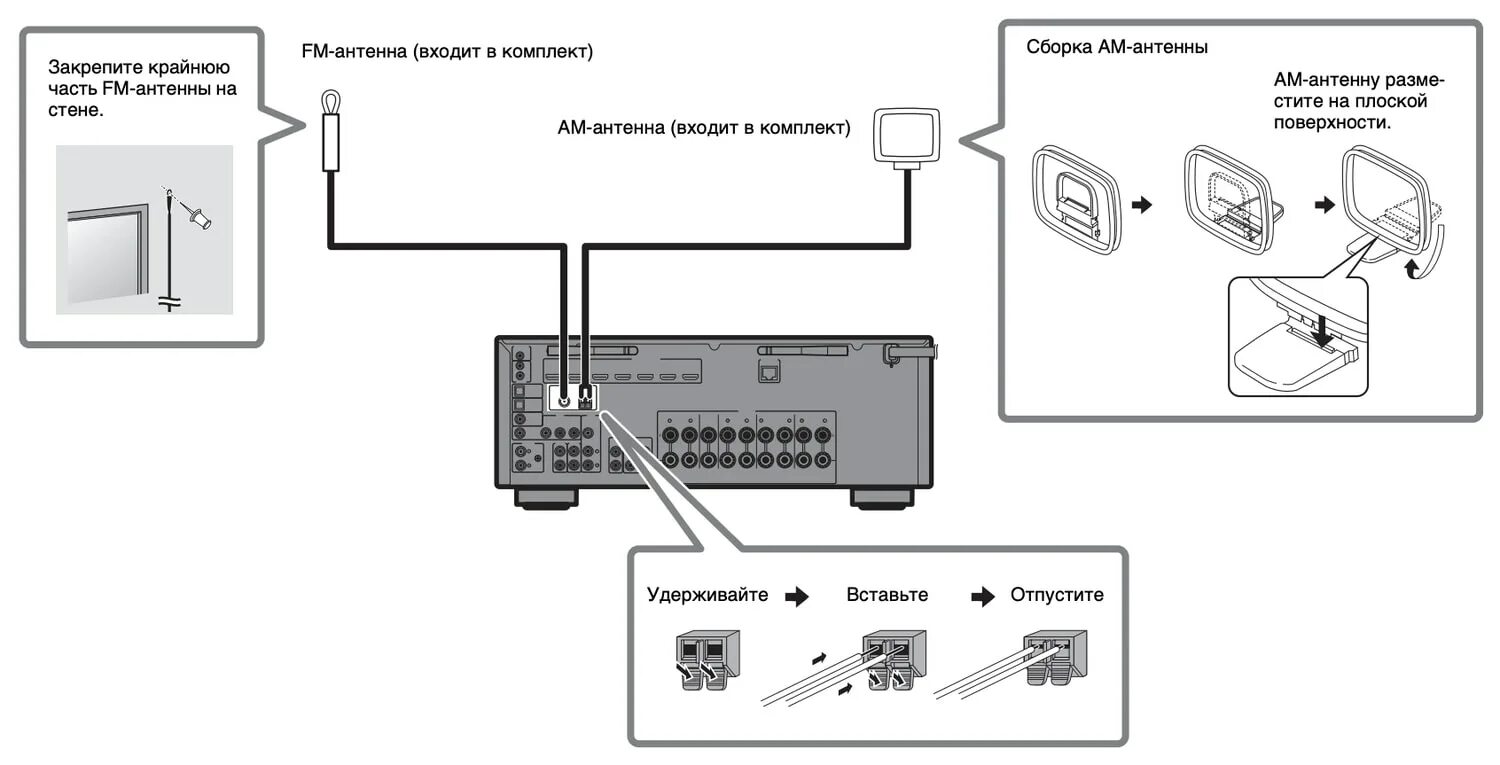 Закрепите крайнюю часть FM-антенны на стене.

FM-антенна (входит в комплект)

AM-антенна (входит в комплект)

Сборка AM-антенны

AM-антенну разместите на плоской поверхности.

Удерживайте

Вставьте

Отпустите