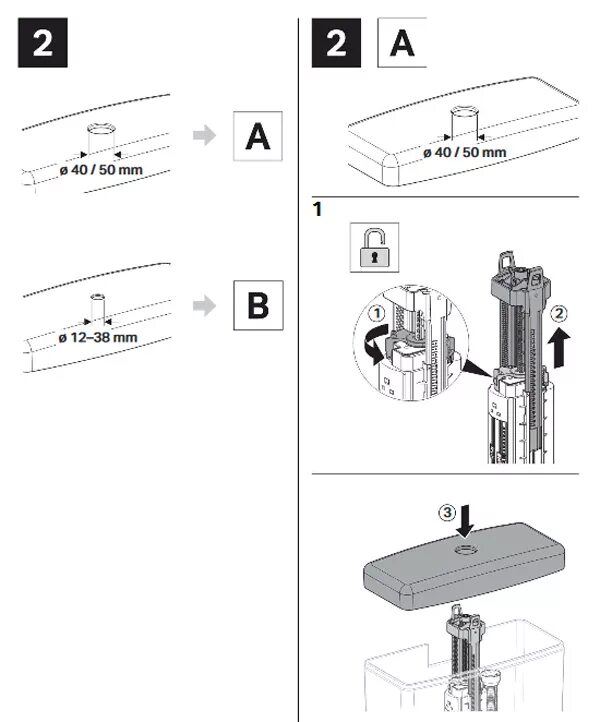 2

ø 40 / 50 mm

A

ø 12–38 mm

B

2 A

ø 40 / 50 mm

1

①

②

③