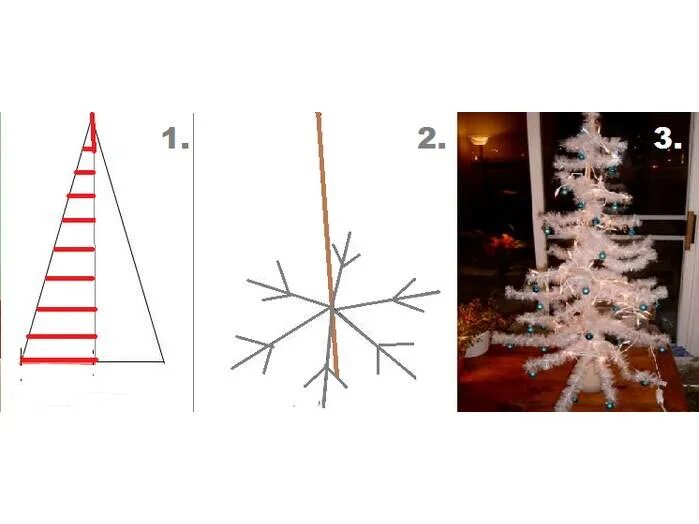 1.

2.

3.