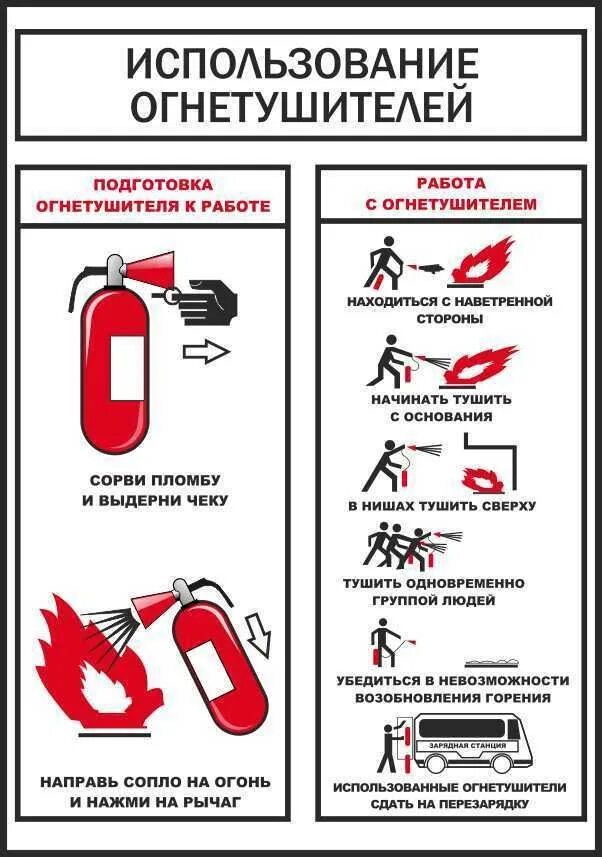 ИСПОЛЬЗОВАНИЕ ОГНЕТУШИТЕЛЕЙ

ПОДГОТОВКА ОГНЕТУШИТЕЛЯ К РАБОТЕ

СОРВИ ПЛОМБУ И ВЫДЕРНИ ЧЕКУ

НАПРАВЬ СОПЛО НА ОГОНЬ И НАЖМИ НА РЫЧАГ

РАБОТА С ОГНЕТУШИТЕЛЕМ

НАХОДИТЬСЯ С НАВЕТРЕННОЙ СТОРОНЫ

НАЧИНАТЬ ТУШИТЬ С ОСНОВАНИЯ

В НИШАХ ТУШИТЬ СВЕРХУ

ТУШИТЬ ОДНОВРЕМЕННО ГРУППОЙ ЛЮДЕЙ

УБЕДИТЬСЯ В НЕВОЗМОЖНОСТИ ВОЗОБНОВЛЕНИЯ ГОРЕНИЯ

ЗАРЯДНАЯ СТАНЦИЯ

ИСПОЛЬЗОВАННЫЕ ОГНЕТУШИТЕЛИ СДАТЬ НА ПЕРЕЗАРЯДКУ