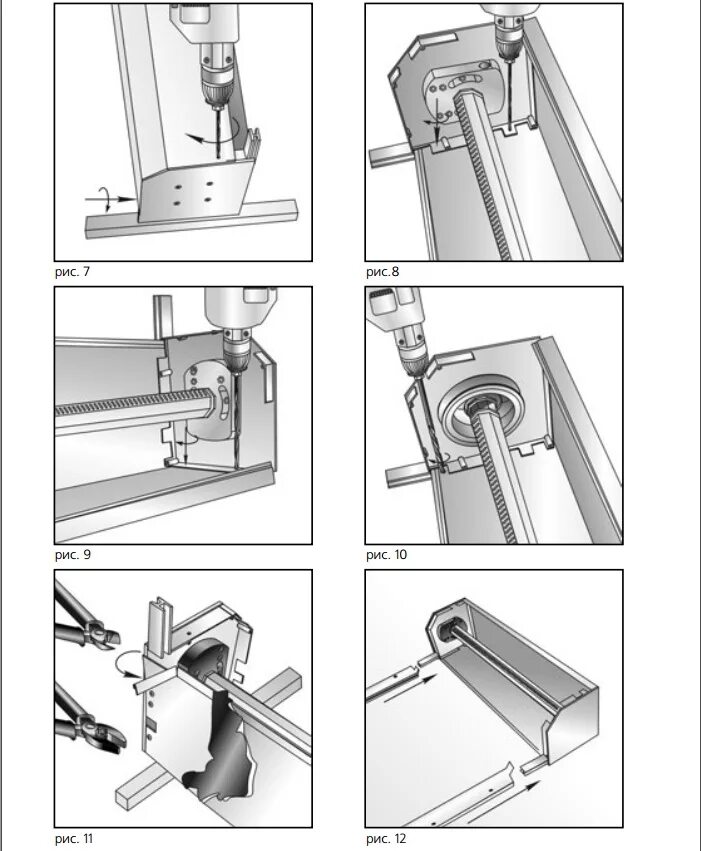 рис. 7

рис.8

рис. 9

рис. 10

рис. 11

рис. 12