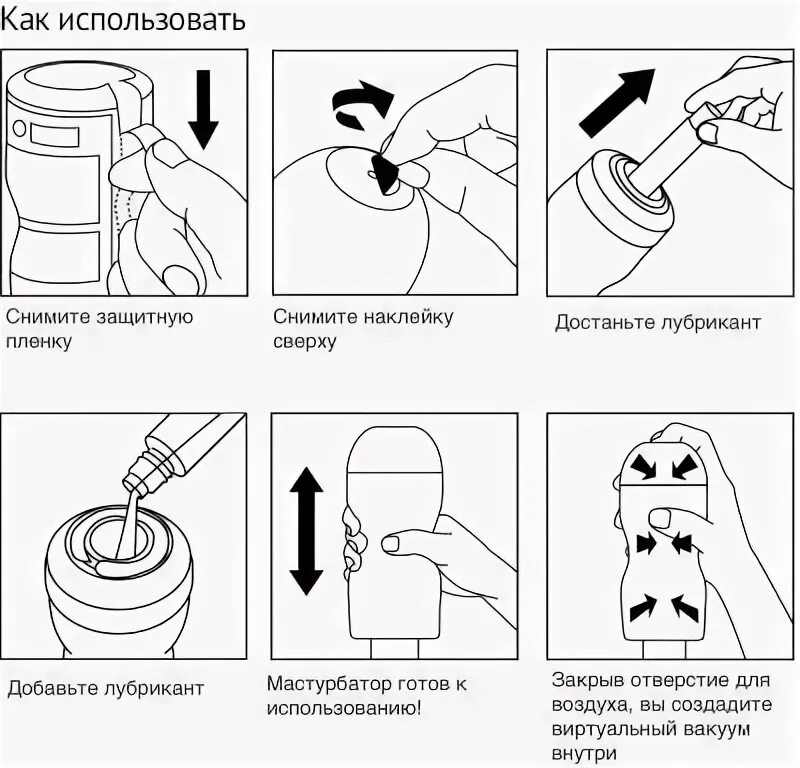 Как использовать

Снимите защитную пленку

Снимите наклейку сверху

Достаньте лубрикант

Добавьте лубрикант

Мастурбатор готов к использованию!

Закрыв отверстие для воздуха, вы создадите виртуальный вакуум внутри