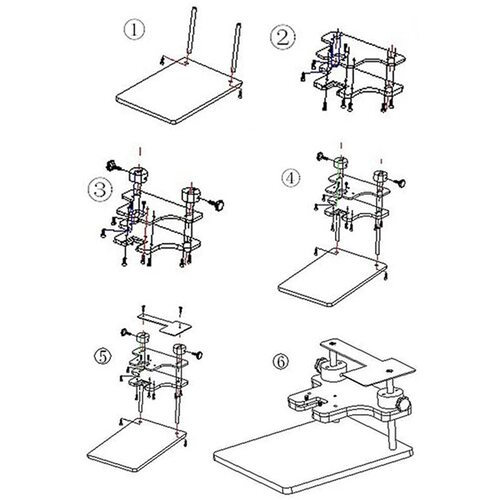 ①
②
③
④
⑤
⑥