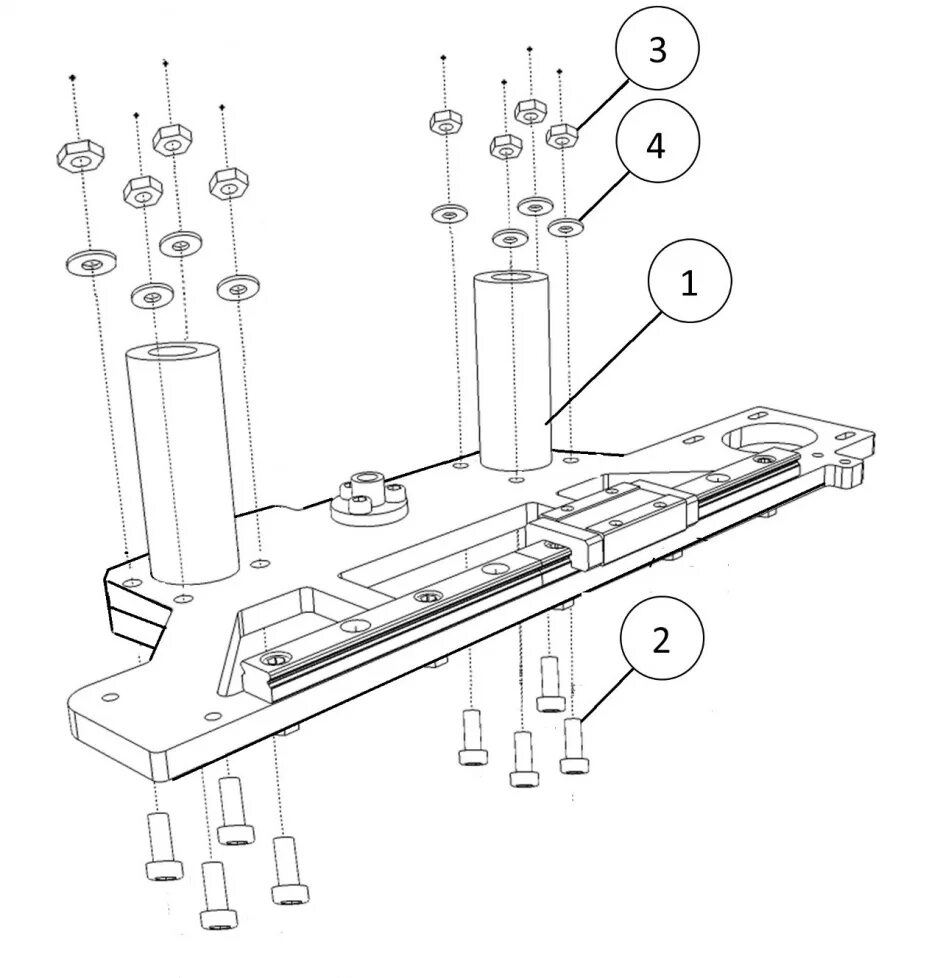 3
4
1
2