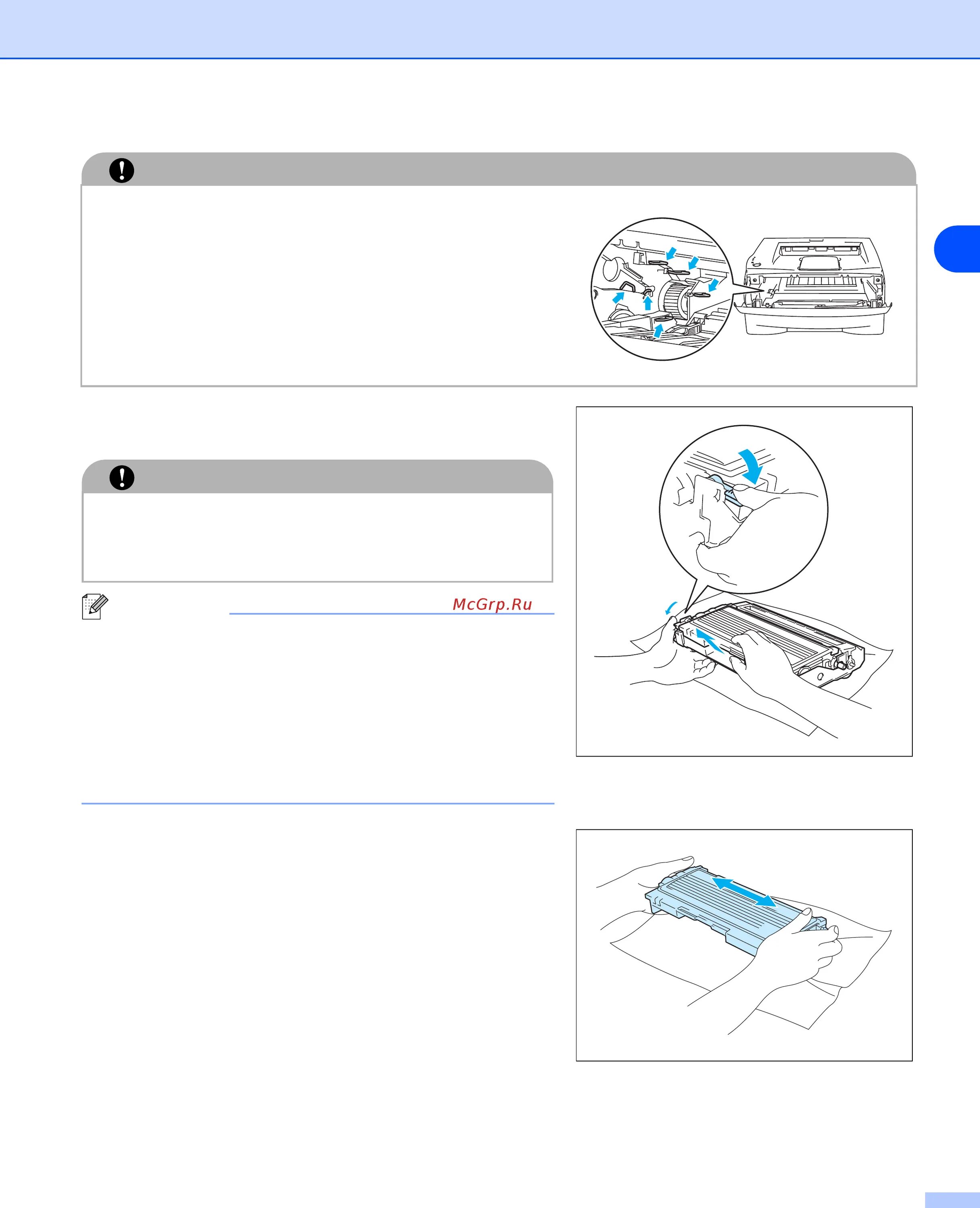 McGrp.Ru