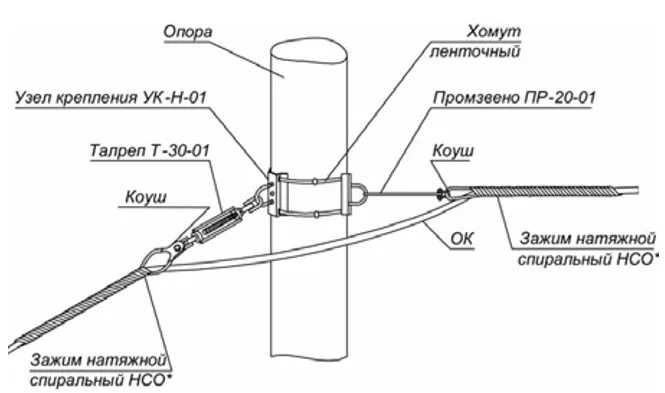 Опора

Хомут ленточный

Узел крепления УК-Н-01

Промзвено ПР-20-01

Талреп Т-30-01

Коуш

Коуш

ОК

Зажим натяжной спиральный НСО*

Зажим натяжной спиральный НСО*