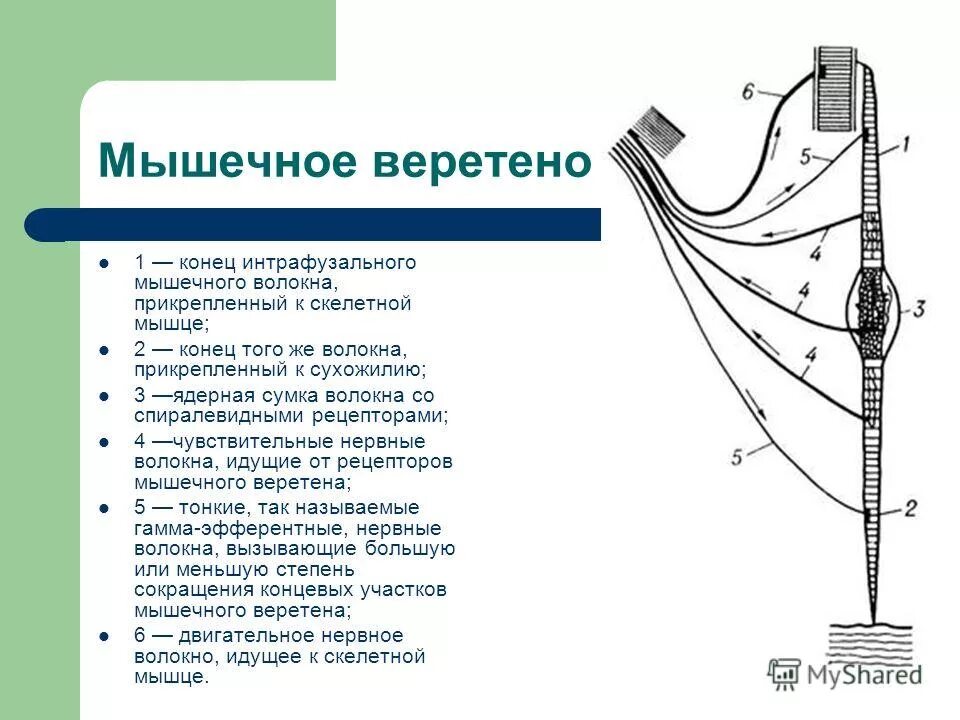 Мышечное веретено

- 1 — конец интрафузального мышечного волокна, прикрепленный к скелетной мышце;
- 2 — конец того же волокна, прикрепленный к сухожилию;
- 3 —ядерная сумка волокна со спиралевидными рецепторами;
- 4 —чувствительные нервные волокна, идущие от рецепторов мышечного веретена;
- 5 — тонкие, так называемые гамма-эфферентные, нервные волокна, вызывающие большую или меньшую степень сокращения концевых участков мышечного веретена;
- 6 — двигательное нервное волокно, идущее к скелетной мышце.

6
5
1
4
4
3
4
5
2

MyShared