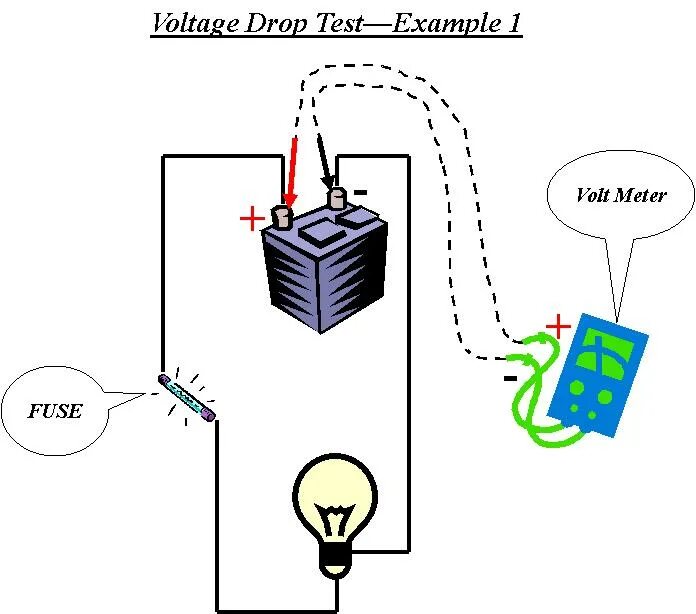 Voltage Drop Test—Example 1

+

-

Volt Meter

+

-

FUSE