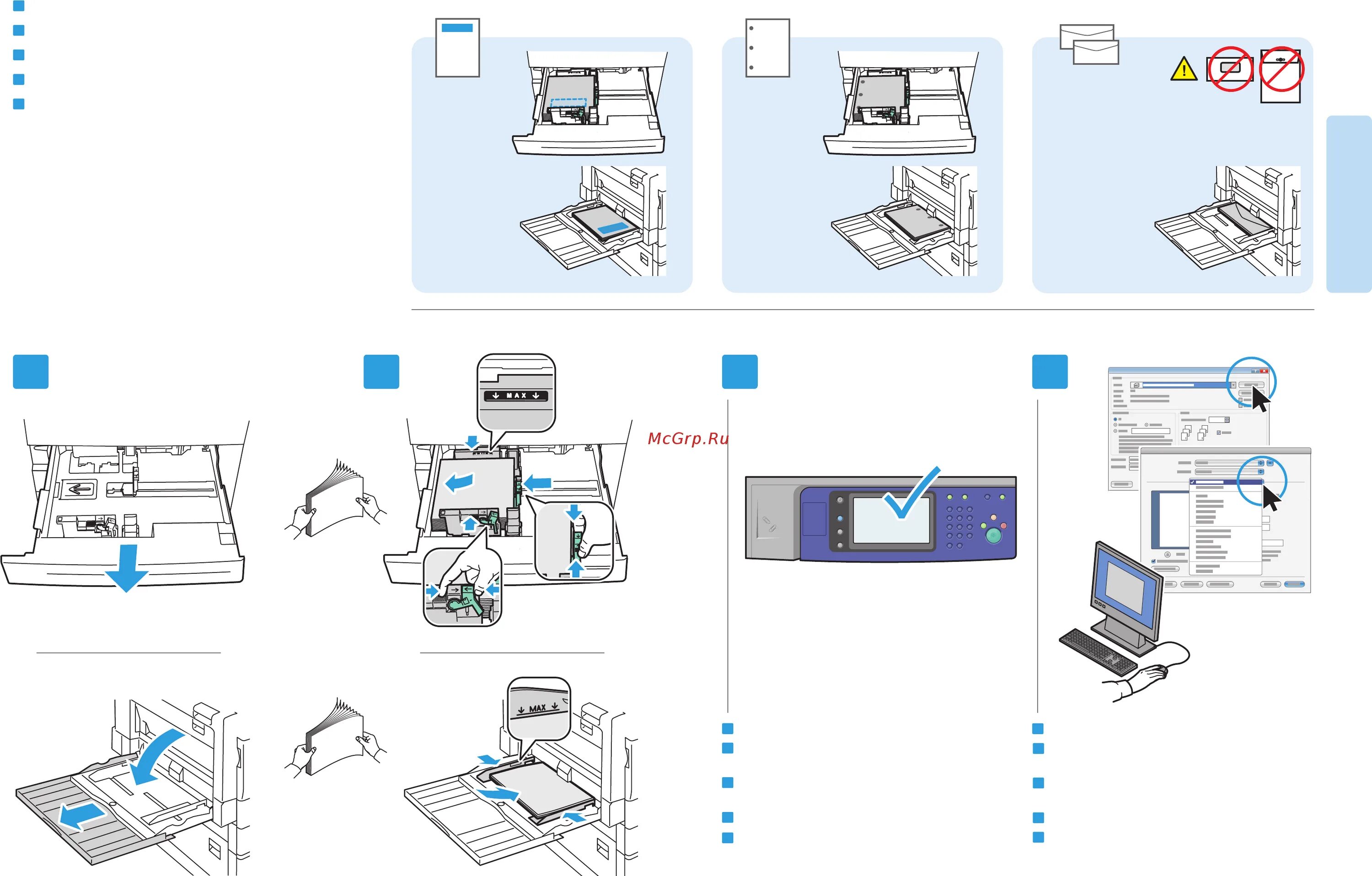 MAX

McGrp.Ru

MAX