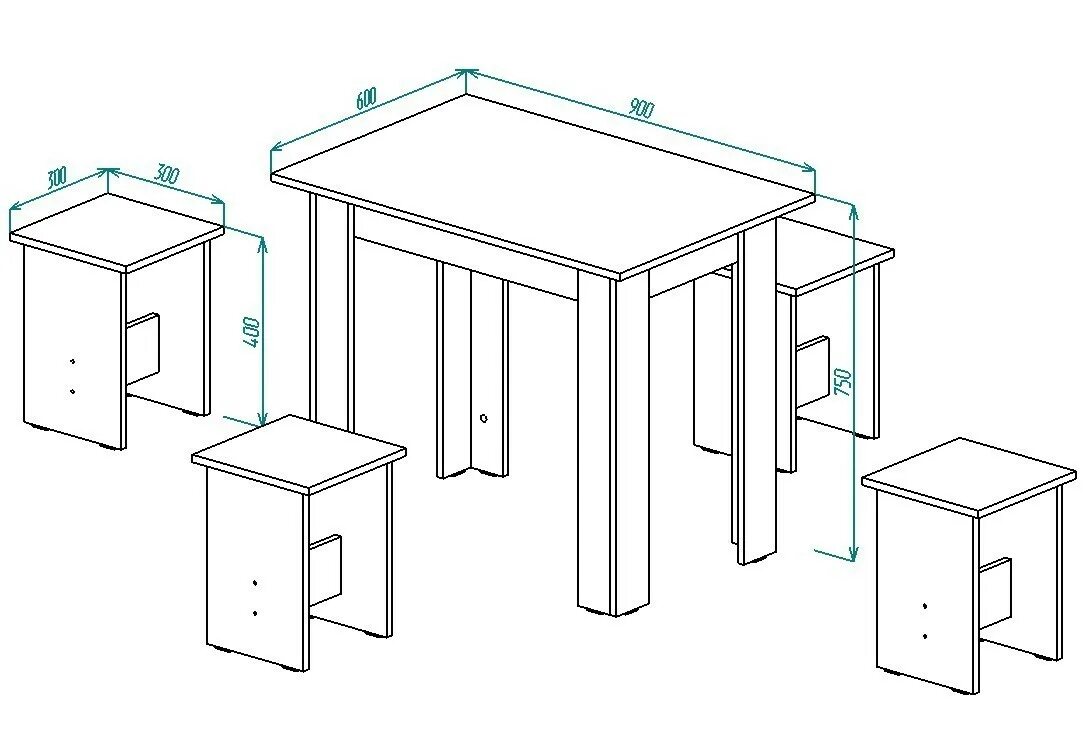 600
900
300
300
400
750