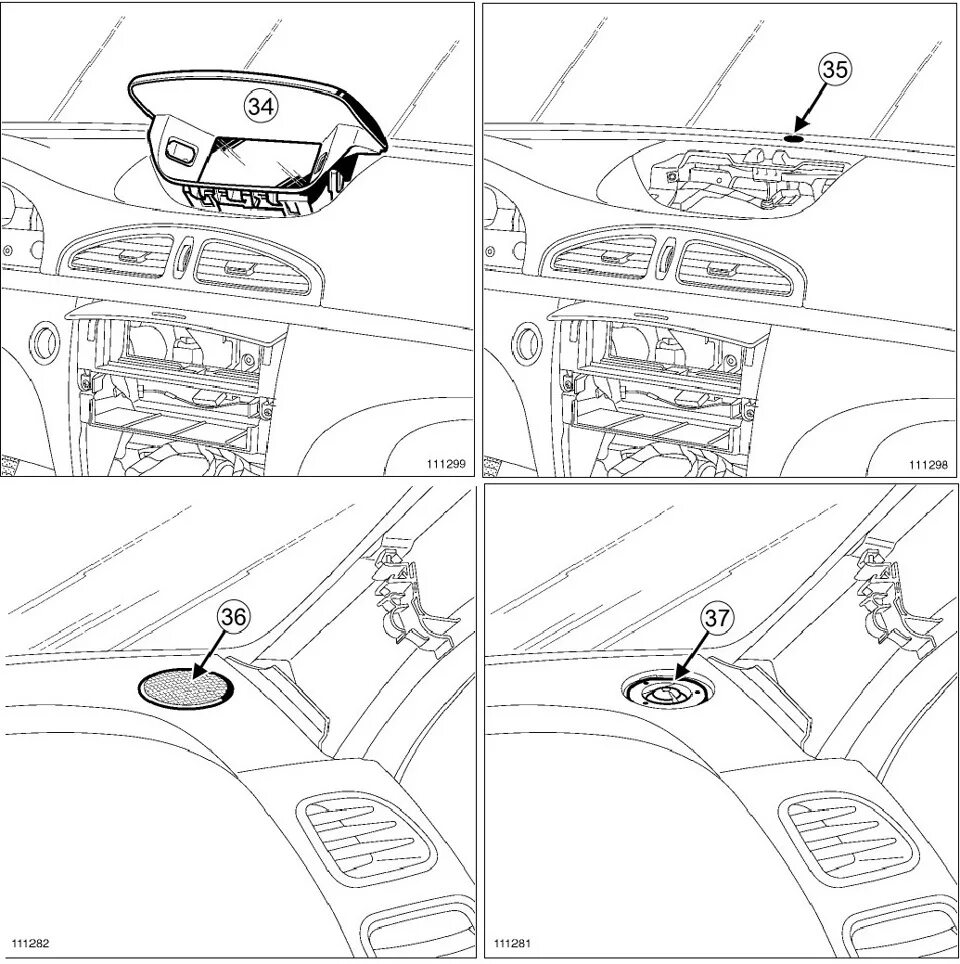 34

111299

35

111298

36

111282

37

111281