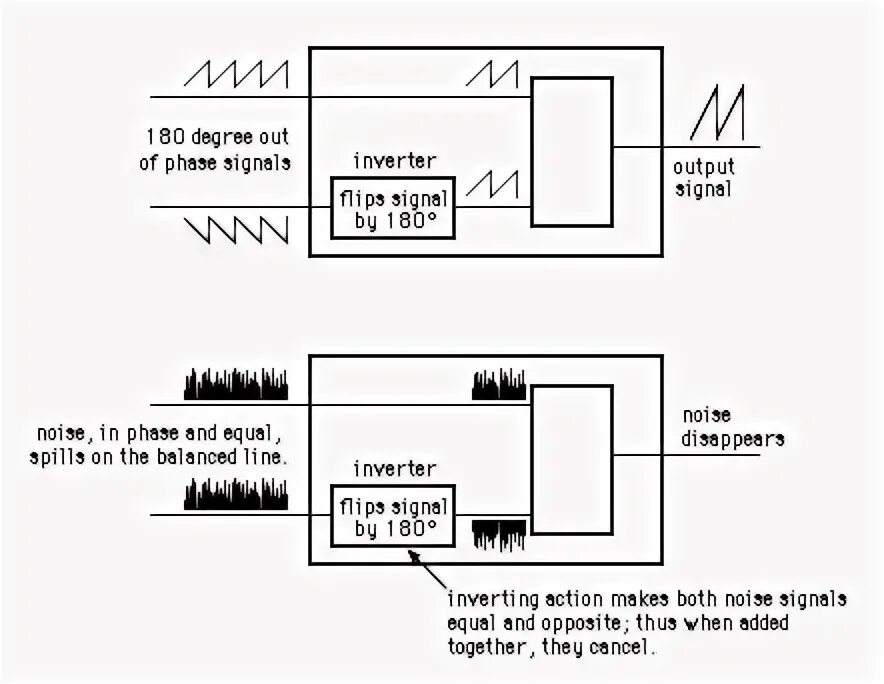 180 degree out of phase signals

inverter

flips signal by 180°

output signal

noise, in phase and equal, spills on the balanced line.

inverter

flips signal by 180°

noise disappears

inverting action makes both noise signals equal and opposite; thus when added together, they cancel.