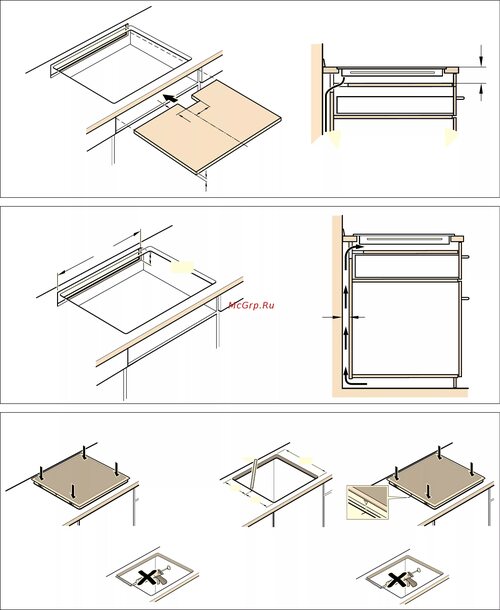 McGrp.Ru