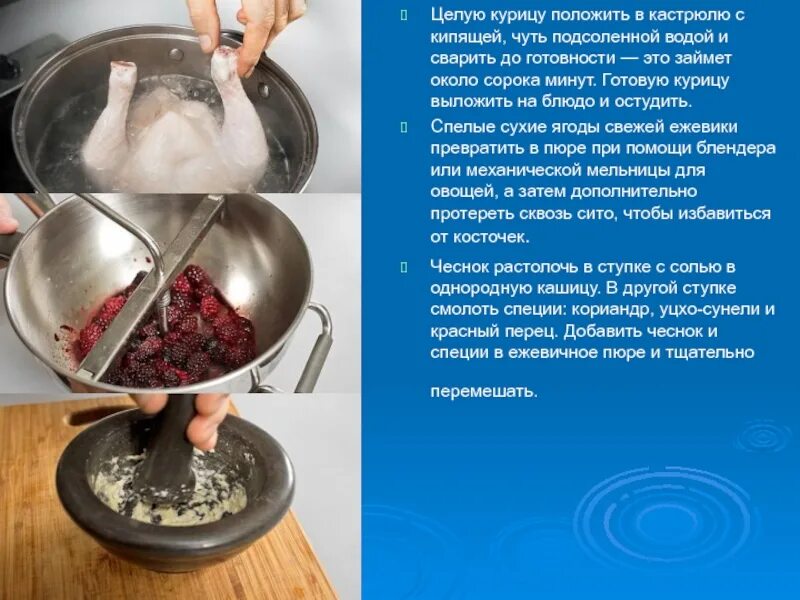 Целую курицу положить в кастрюлю с кипящей, чуть подсоленной водой и сварить до готовности — это займет около сорока минут. Готовую курицу выложить на блюдо и остудить.

Спелые сухие ягоды свежей ежевики превратить в пюре при помощи блендера или механической мельницы для овощей, а затем дополнительно протереть сквозь сито, чтобы избавиться от косточек.

Чеснок растолочь в ступке с солью в однородную кашицу. В другой ступке смолоть специи: кориандр, уцхо-сунели и красный перец. Добавить чеснок и специи в ежевичное пюре и тщательно

перемешать.