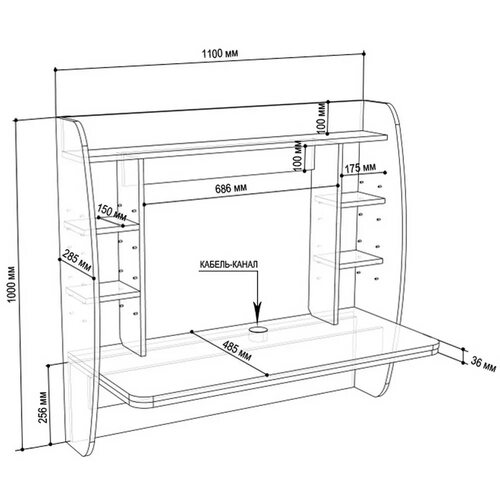 1100 мм

100 мм

100 мм

175 мм

686 мм

150 мм

285 мм

1000 мм

КАБЕЛЬ-КАНАЛ

485 мм

36 мм

256 мм