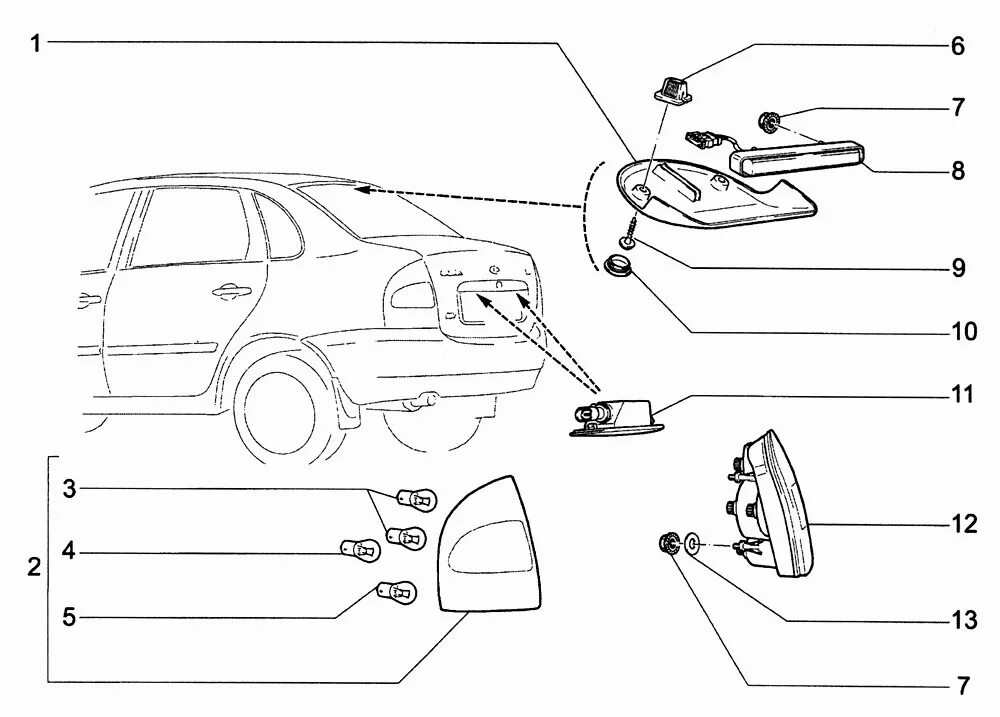 1
6
7
8
9
10
11
2
3
4
5
12
13
7