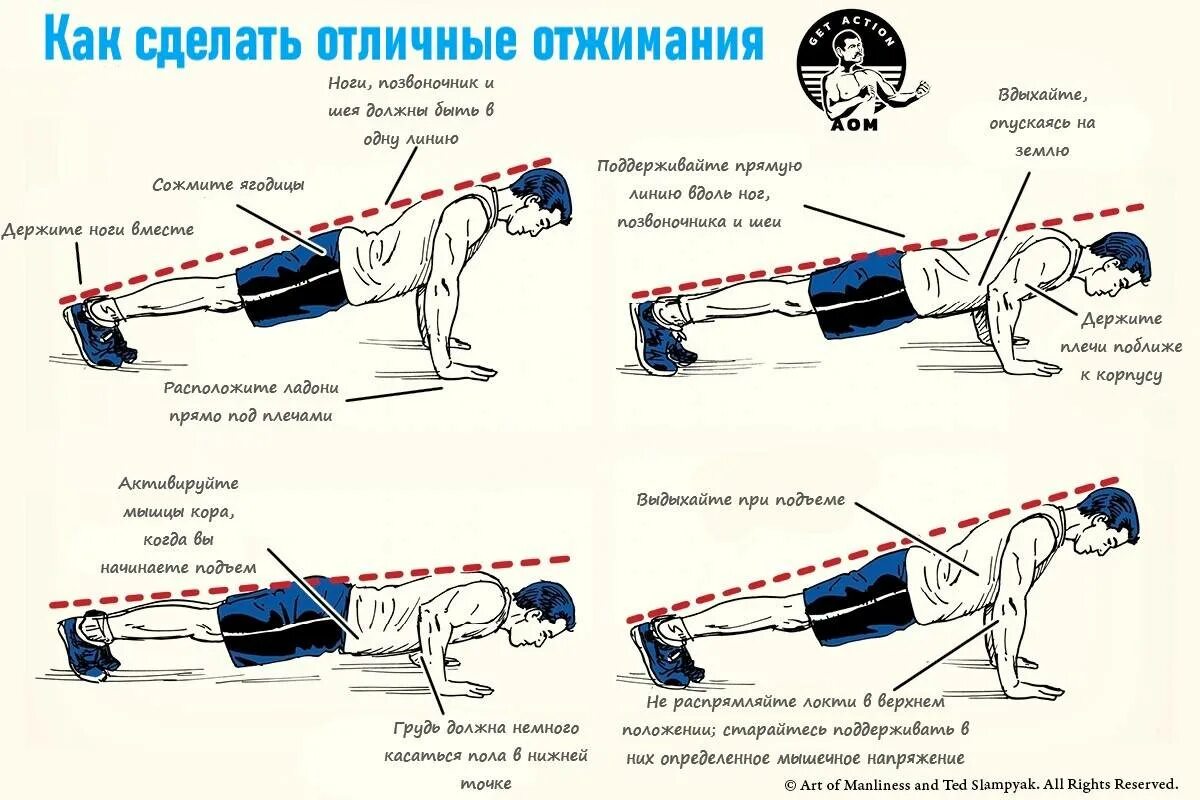 Как сделать отличные отжимания

GET ACTION
AOM

Ноги, позвоночник и шея должны быть в одну линию

Сожмите ягодицы

Держите ноги вместе

Расположите ладони прямо под плечами

Вдыхайте, опускаясь на землю

Поддерживайте прямую линию вдоль ног, позвоночника и шеи

Держите плечи поближе к корпусу

Активируйте мышцы кора, когда вы начинаете подъем

Грудь должна немного касаться пола в нижней точке

Выдыхайте при подъеме

Не распрямляйте локти в верхнем положении; старайтесь поддерживать в них определенное мышечное напряжение

© Art of Manliness and Ted Slampyak. All Rights Reserved.