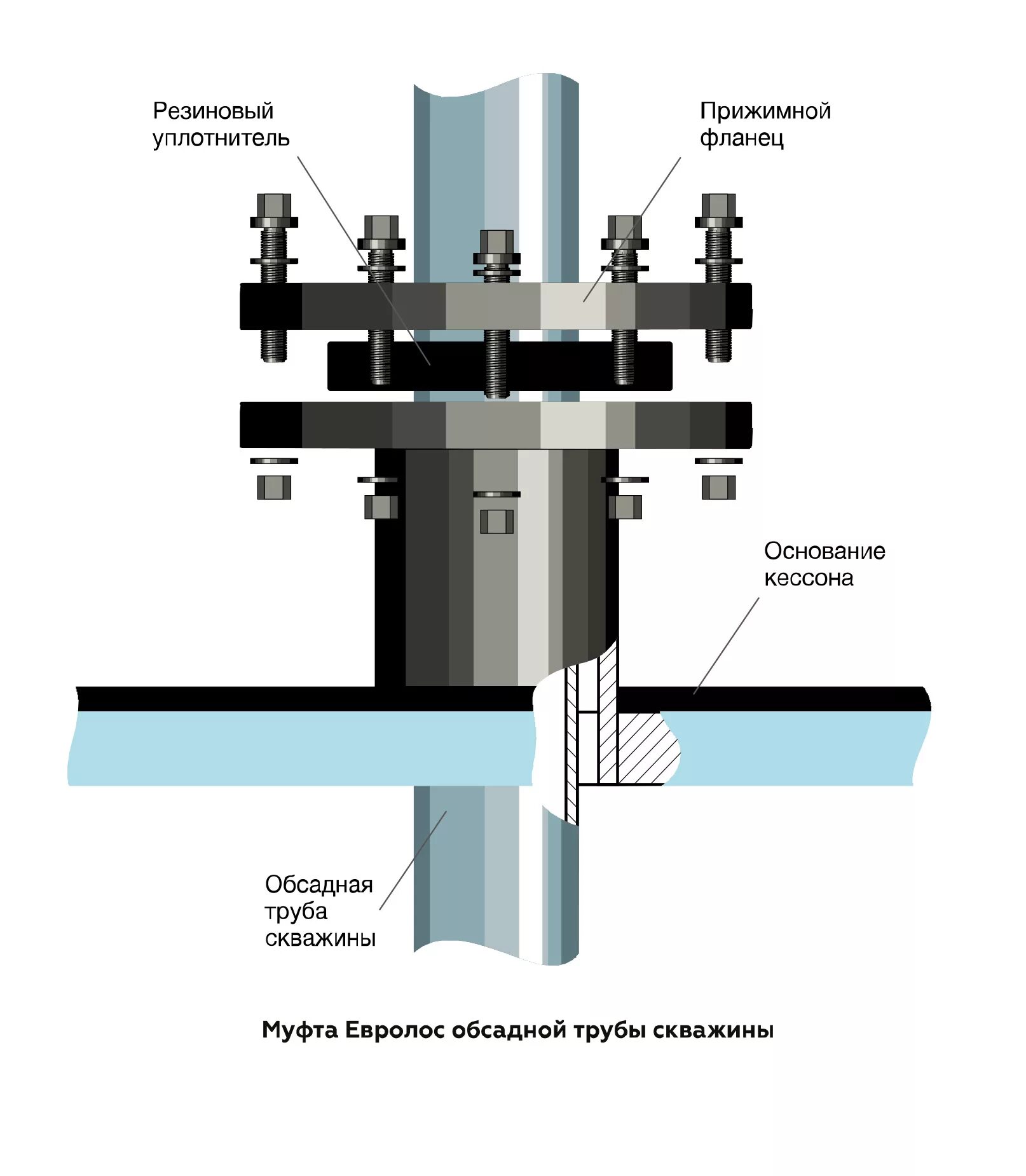 Резиновый уплотнитель

Прижимной фланец

Основание кессона

Обсадная труба скважины

Муфта Евролос обсадной трубы скважины