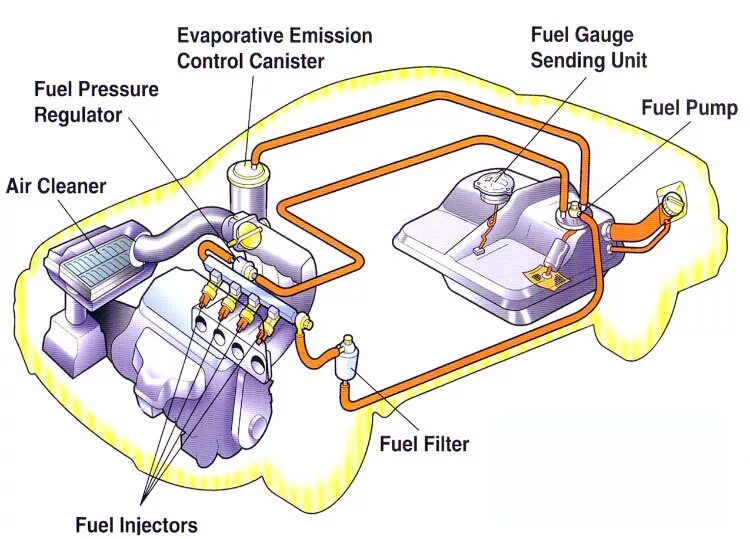 Evaporative Emission Control Canister

Fuel Gauge Sending Unit

Fuel Pressure Regulator

Fuel Pump

Air Cleaner

Fuel Filter

Fuel Injectors