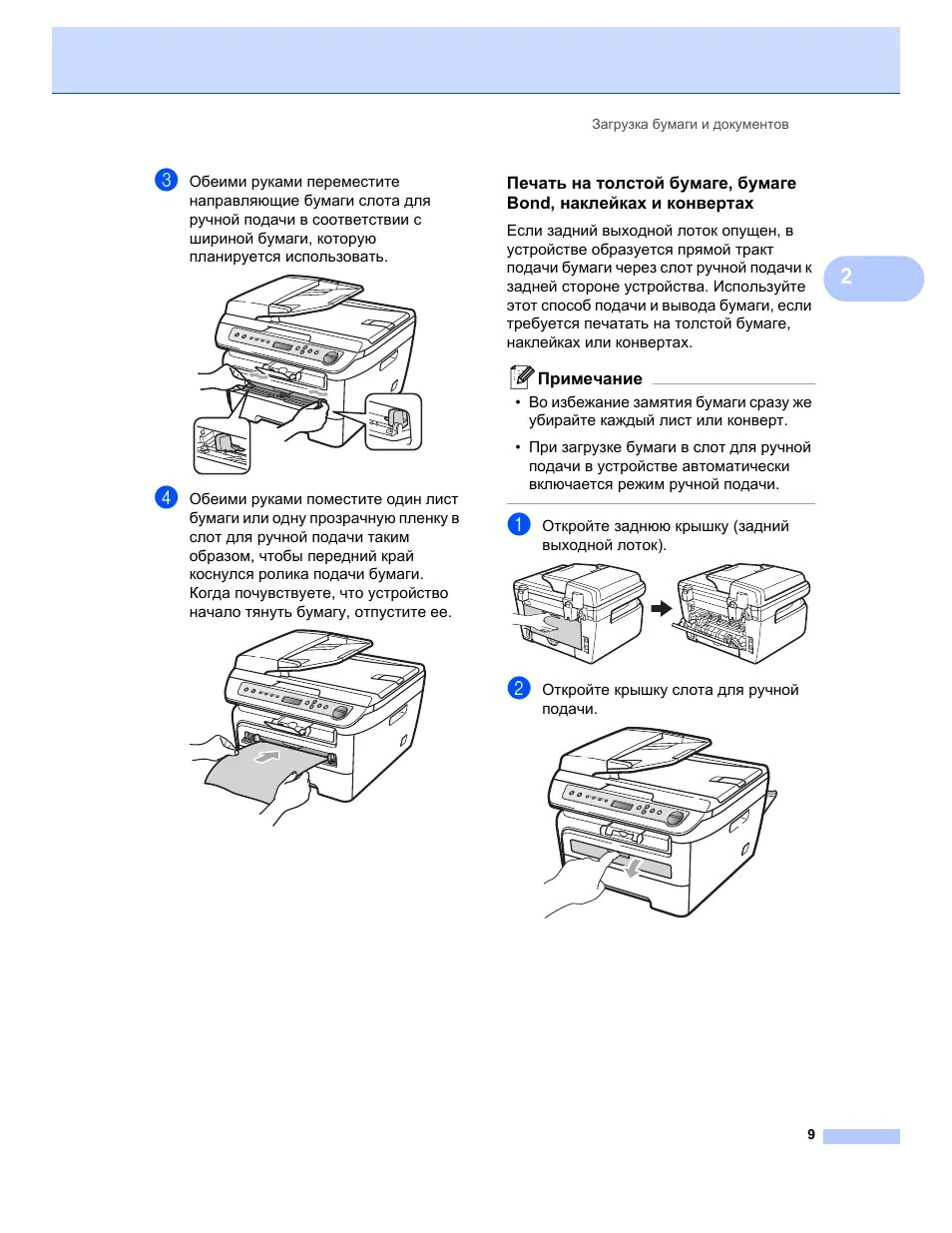 Загрузка бумаги и документов

3 Обеими руками переместите направляющие бумаги слота для ручной подачи в соответствии с шириной бумаги, которую планируется использовать.

4 Обеими руками поместите один лист бумаги или одну прозрачную пленку в слот для ручной подачи таким образом, чтобы передний край коснулся ролика подачи бумаги. Когда почувствуете, что устройство начало тянуть бумагу, отпустите ее.

Печать на толстой бумаге, бумаге Bond, наклейках и конвертах

Если задний выходной лоток опущен, в устройстве образуется прямой тракт подачи бумаги через слот ручной подачи к задней стороне устройства. Используйте этот способ подачи и вывода бумаги, если требуется печатать на толстой бумаге, наклейках или конвертах.

2

Примечание

• Во избежание замятия бумаги сразу же убирайте каждый лист или конверт.

• При загрузке бумаги в слот для ручной подачи в устройстве автоматически включается режим ручной подачи.

1 Откройте заднюю крышку (задний выходной лоток).

2 Откройте крышку слота для ручной подачи.

9