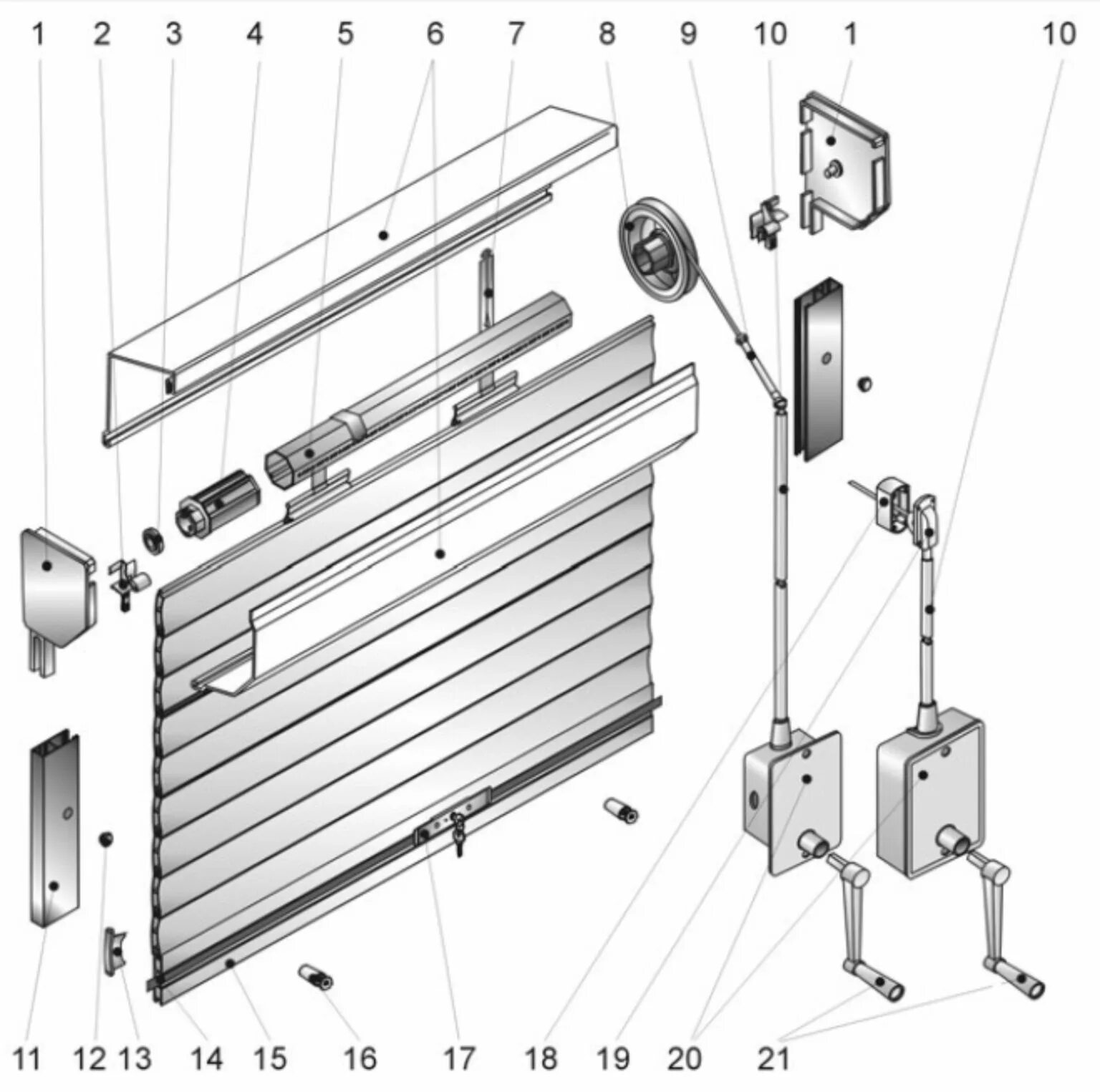 1 2 3 4 5 6 7 8 9 10 1 10

11 12 13 14 15 16 17 18 19 20 21