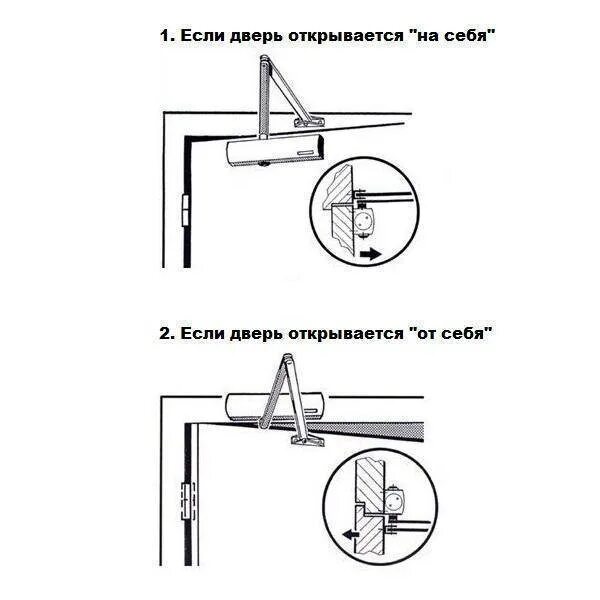 1. Если дверь открывается "на себя"

2. Если дверь открывается "от себя"