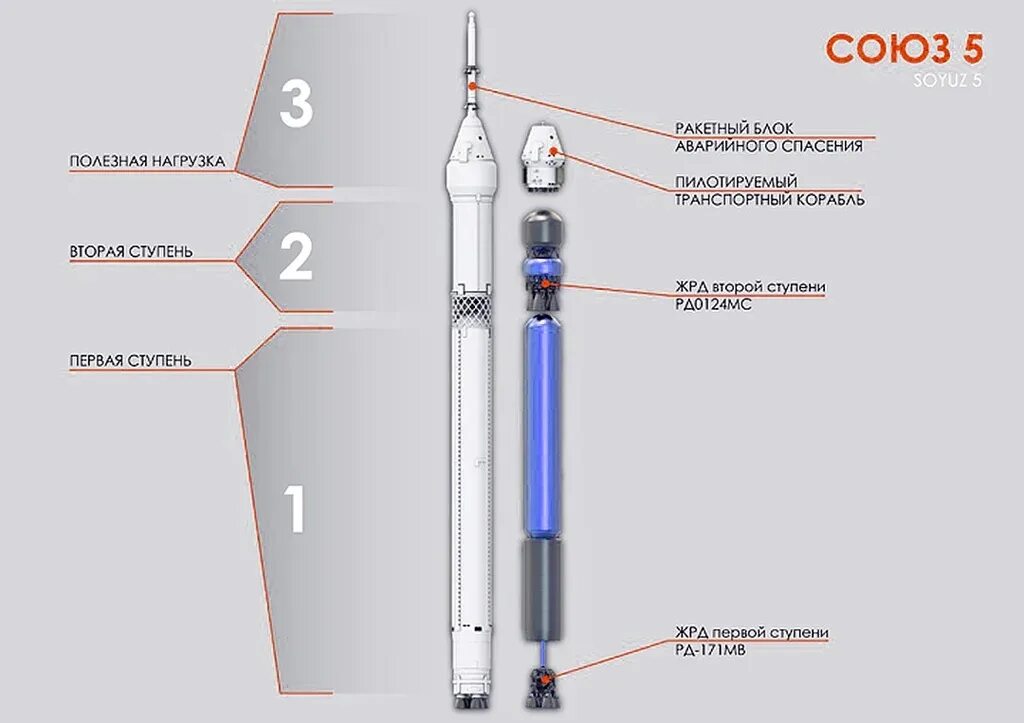 СОЮЗ 5
SOYUZ 5

3

ПОЛЕЗНАЯ НАГРУЗКА

2

ВТОРАЯ СТУПЕНЬ

ПЕРВАЯ СТУПЕНЬ

1

РАКЕТНЫЙ БЛОК АВАРИЙНОГО СПАСЕНИЯ

ПИЛОТИРУЕМЫЙ ТРАНСПОРТНЫЙ КОРАБЛЬ

ЖРД второй ступени РД0124МС

ЖРД первой ступени РД-171МВ