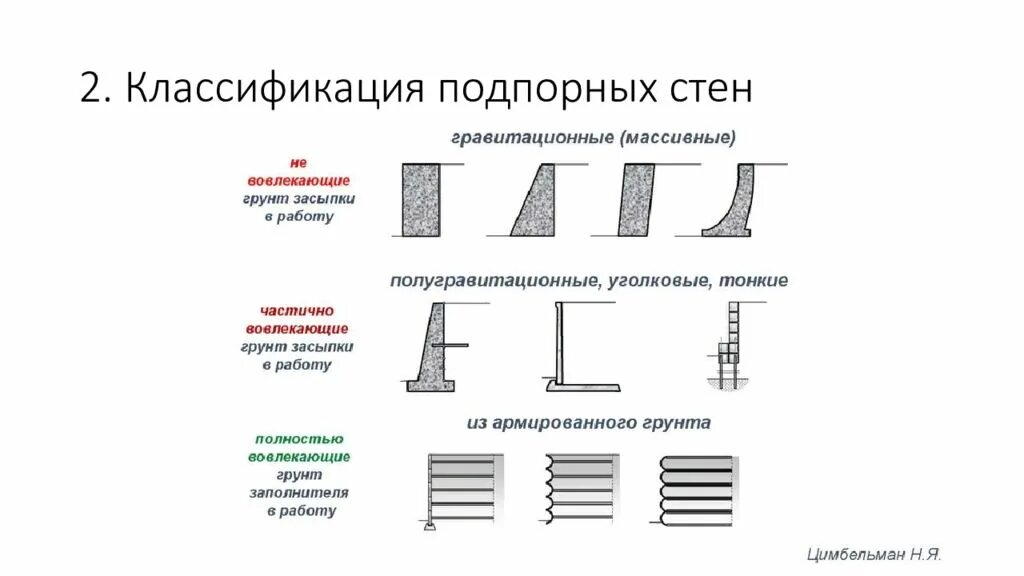 2. Классификация подпорных стен

гравитационные (массивные)

не вовлекающие грунт засыпки в работу

полугравитационные, уголковые, тонкие

частично вовлекающие грунт засыпки в работу

из армированного грунта

полностью вовлекающие грунт заполнителя в работу

Цимбельман Н.Я.