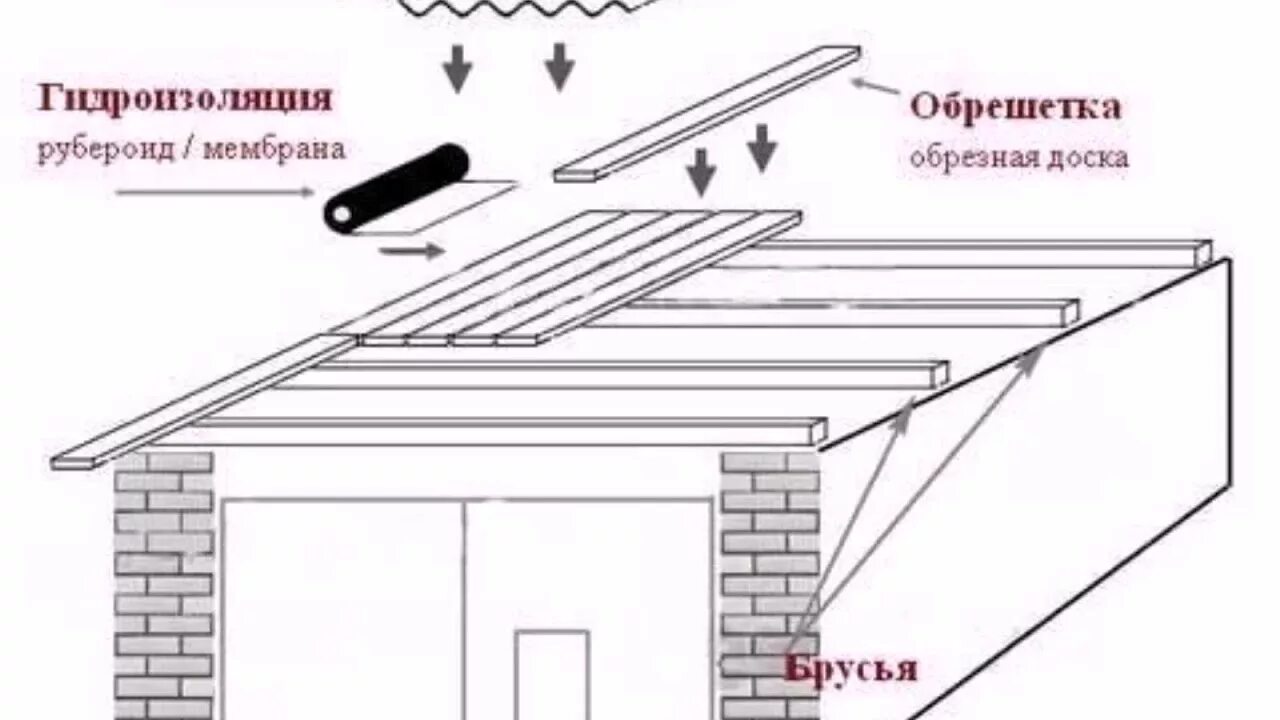 Гидроизоляция
рубероид / мембрана

Обрешетка
обрезная доска

Брусья