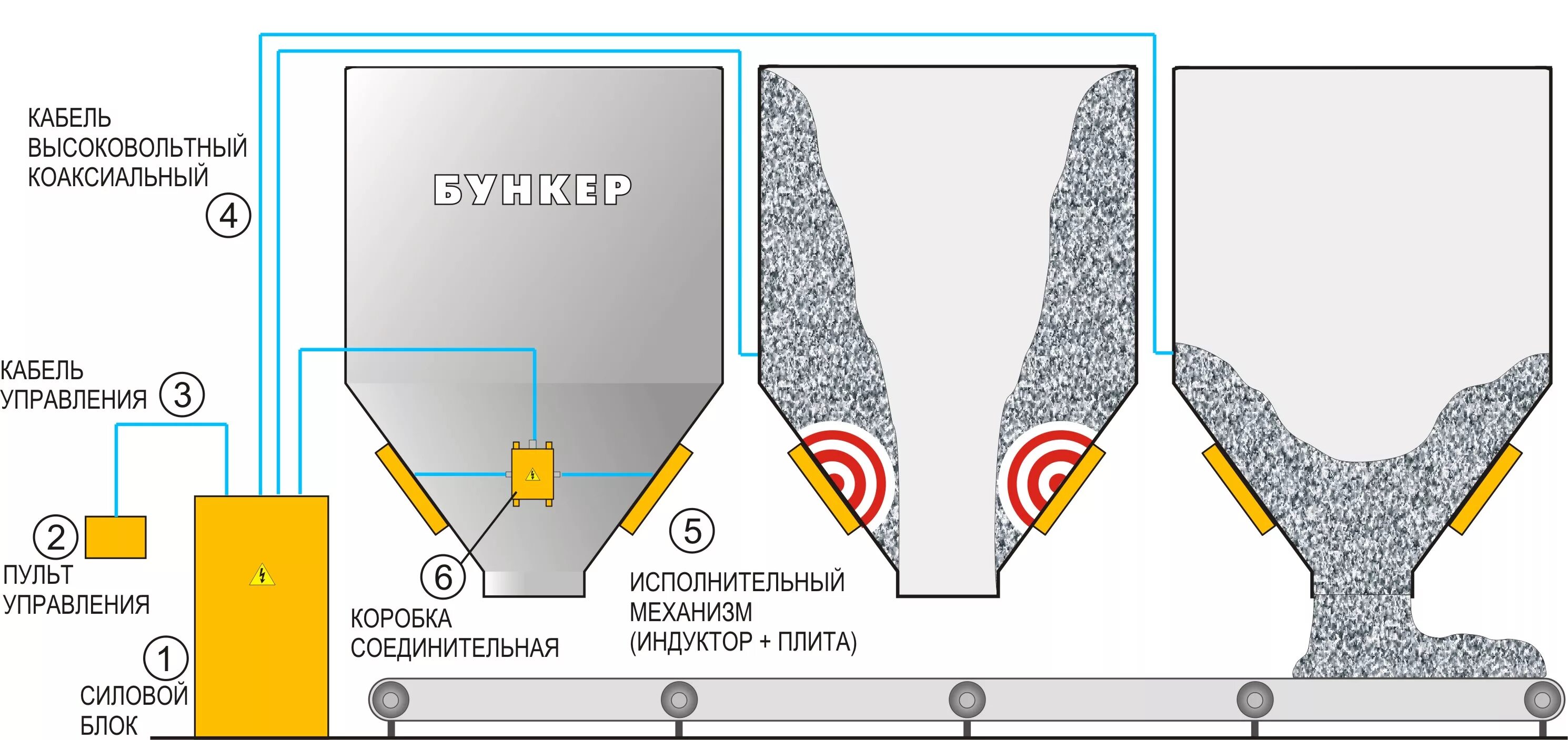 КАБЕЛЬ ВЫСОКОВОЛЬТНЫЙ КОАКСИАЛЬНЫЙ
4

БУНКЕР

КАБЕЛЬ УПРАВЛЕНИЯ 3

2
ПУЛЬТ УПРАВЛЕНИЯ

1
СИЛОВОЙ БЛОК

6
КОРОБКА СОЕДИНИТЕЛЬНАЯ

5
ИСПОЛНИТЕЛЬНЫЙ МЕХАНИЗМ (ИНДУКТОР + ПЛИТА)