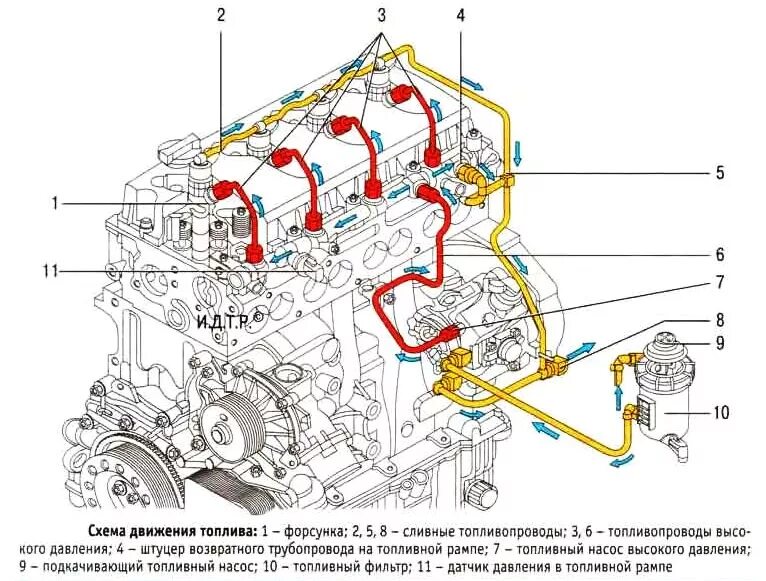 2
3
4
5
1
6
11
7
И.Д.Т.Р.©
8
9
10

**Схема движения топлива:** 1 – форсунка; 2, 5, 8 – сливные топливопроводы; 3, 6 – топливопроводы высокого давления; 4 – штуцер возвратного трубопровода на топливной рампе; 7 – топливный насос высокого давления; 9 – подкачивающий топливный насос; 10 – топливный фильтр; 11 – датчик давления в топливной рампе