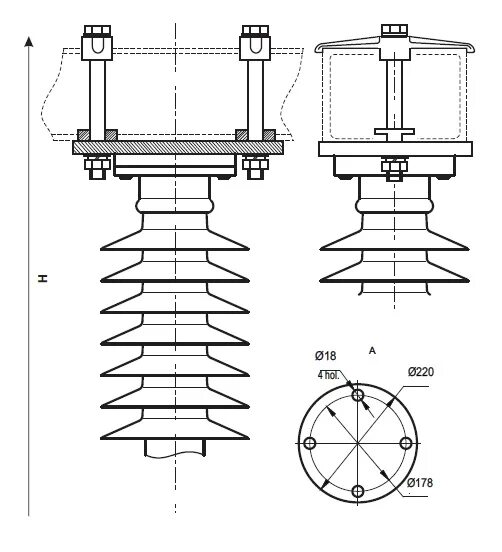 H

A

Ø18

4 hol.

Ø220

Ø178