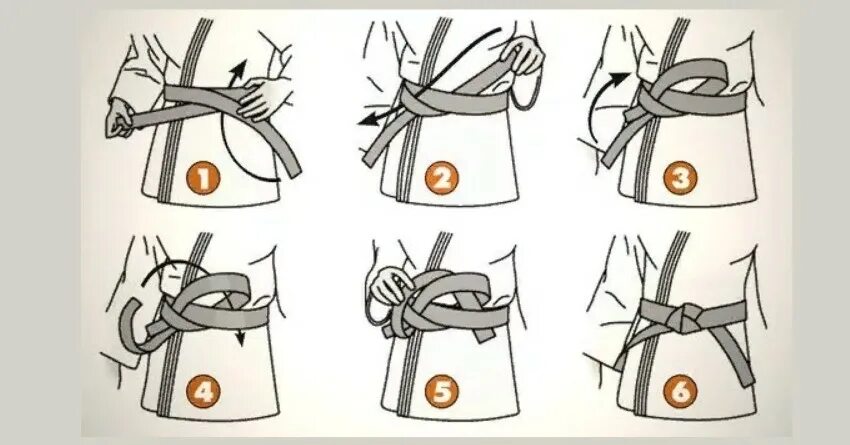 1
2
3
4
5
6