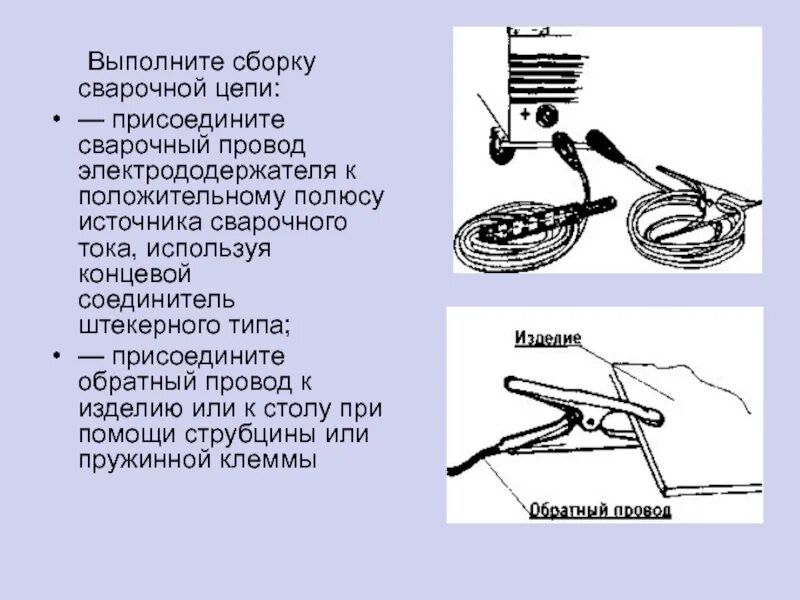 Выполните сборку сварочной цепи:

• — присоедините сварочный провод электрододержателя к положительному полюсу источника сварочного тока, используя концевой соединитель штекерного типа;

• — присоедините обратный провод к изделию или к столу при помощи струбцины или пружинной клеммы

+

Изделие

Обратный провод