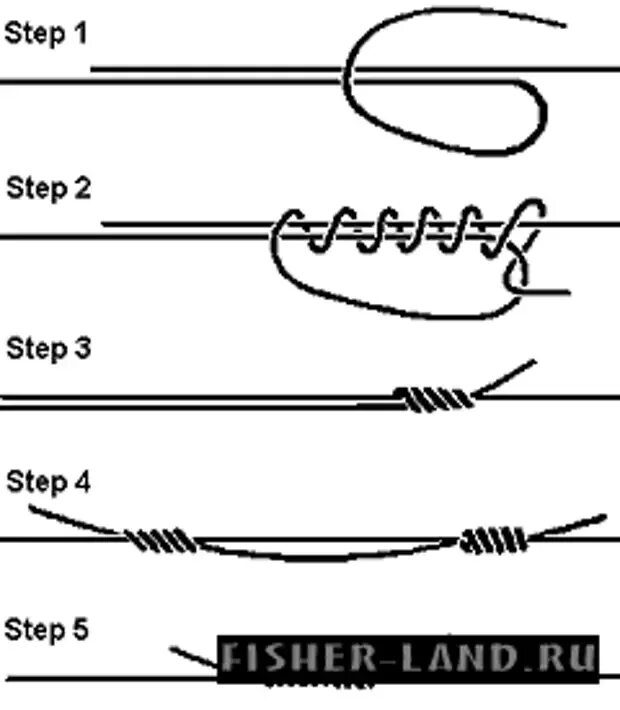 Step 1

Step 2

Step 3

Step 4

Step 5

FISHER-LAND.RU