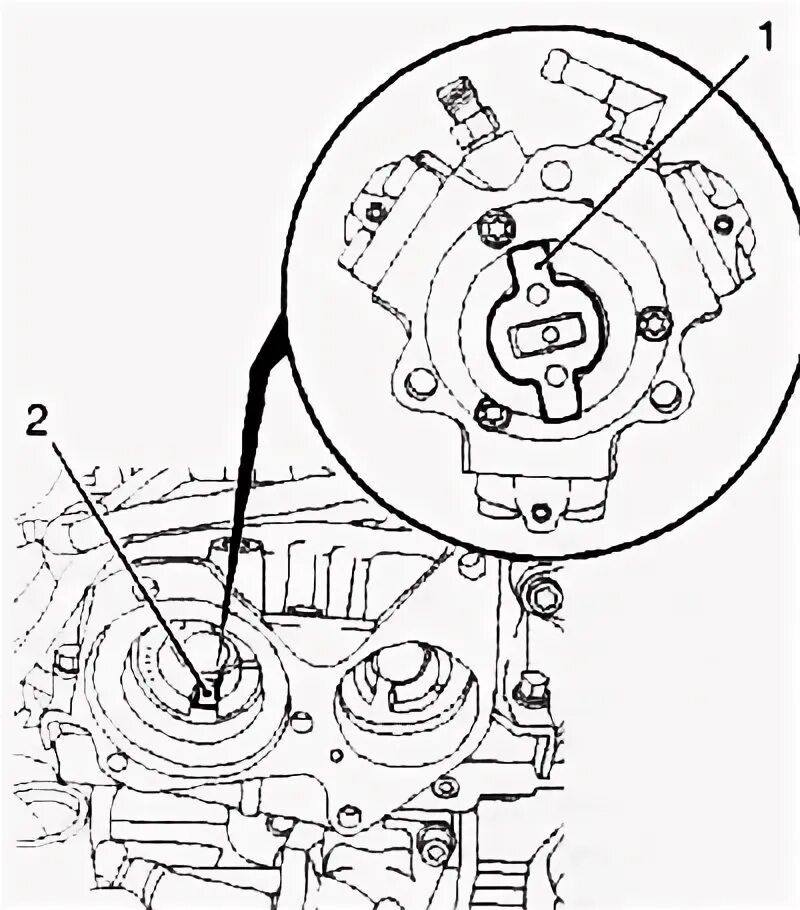 1
2