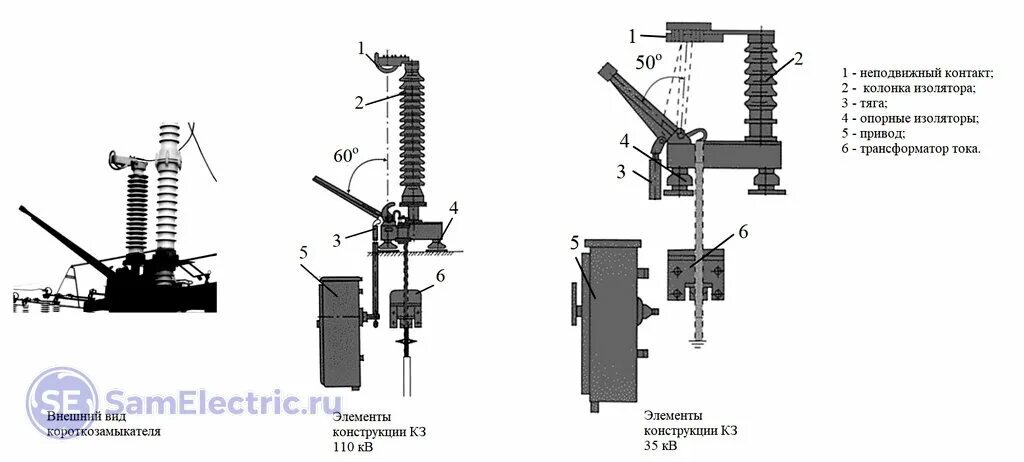 SE SamElectric.ru

Внешний вид короткозамыкателя

1
2
$60^o$
3
4
5
6

Элементы конструкции КЗ 110 кВ

1
$50^o$
2
4
3
5
6

Элементы конструкции КЗ 35 кВ

1 - неподвижный контакт;
2 - колонка изолятора;
3 - тяга;
4 - опорные изоляторы;
5 - привод;
6 - трансформатор тока.