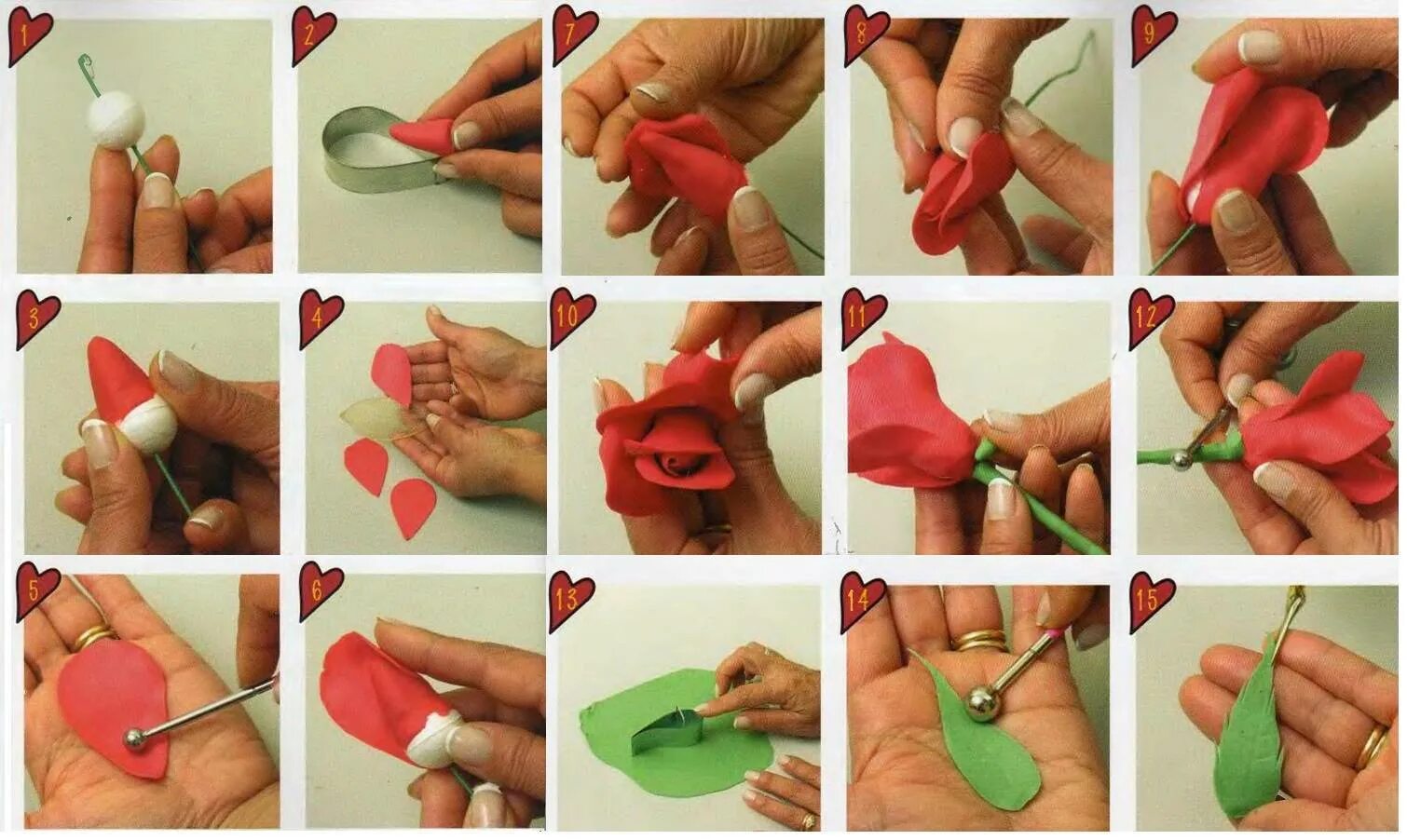 1
2
7
8
9
3
4
10
11
12
5
6
13
14
15