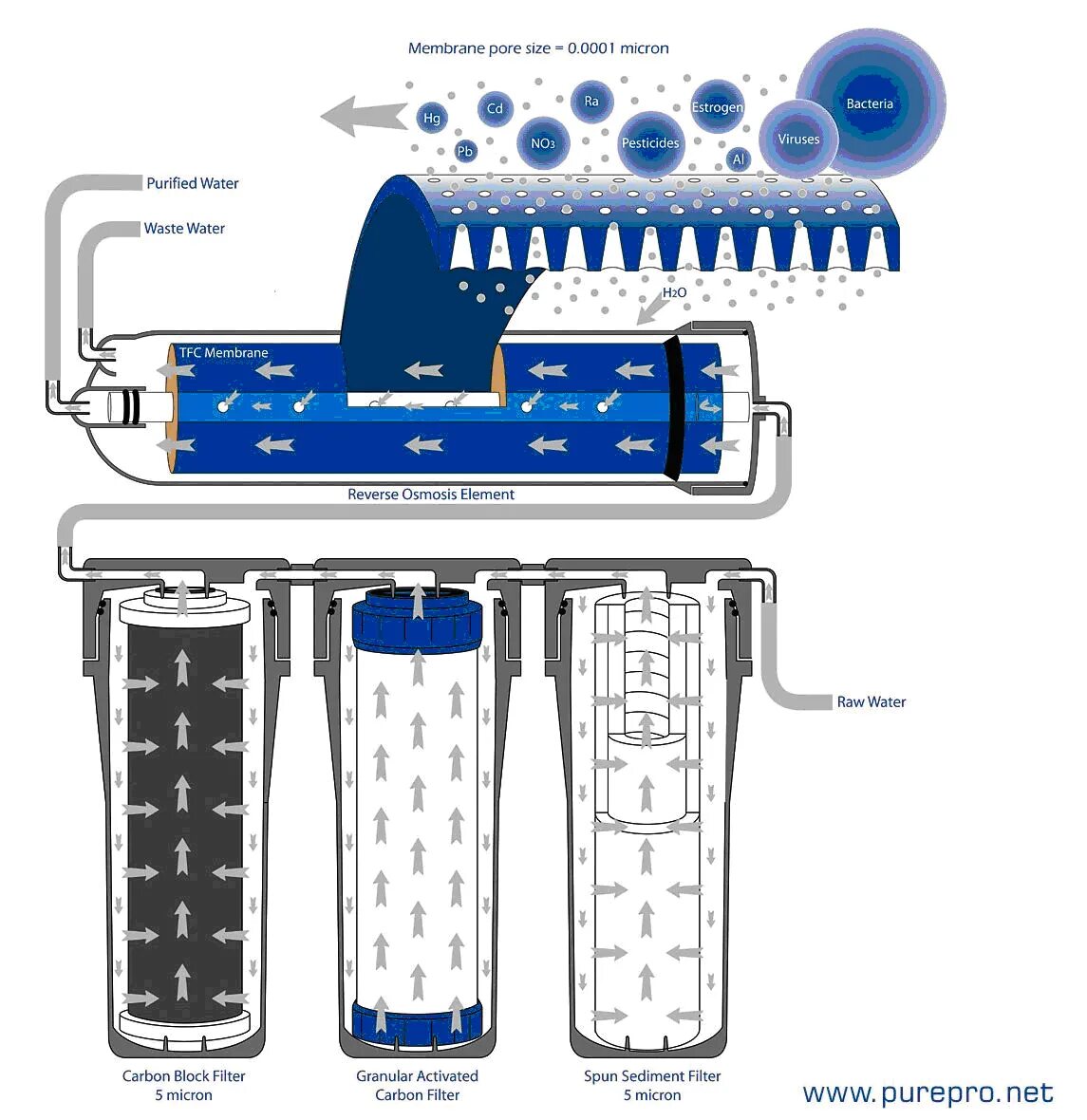 Membrane pore size = 0.0001 micron

Hg
Cd
Ra
Estrogen
Bacteria
Pb
$NO_3$
Pesticides
Al
Viruses

Purified Water

Waste Water

$H_2O$

TFC Membrane

Reverse Osmosis Element

Raw Water

Carbon Block Filter
5 micron

Granular Activated
Carbon Filter

Spun Sediment Filter
5 micron

www.purepro.net