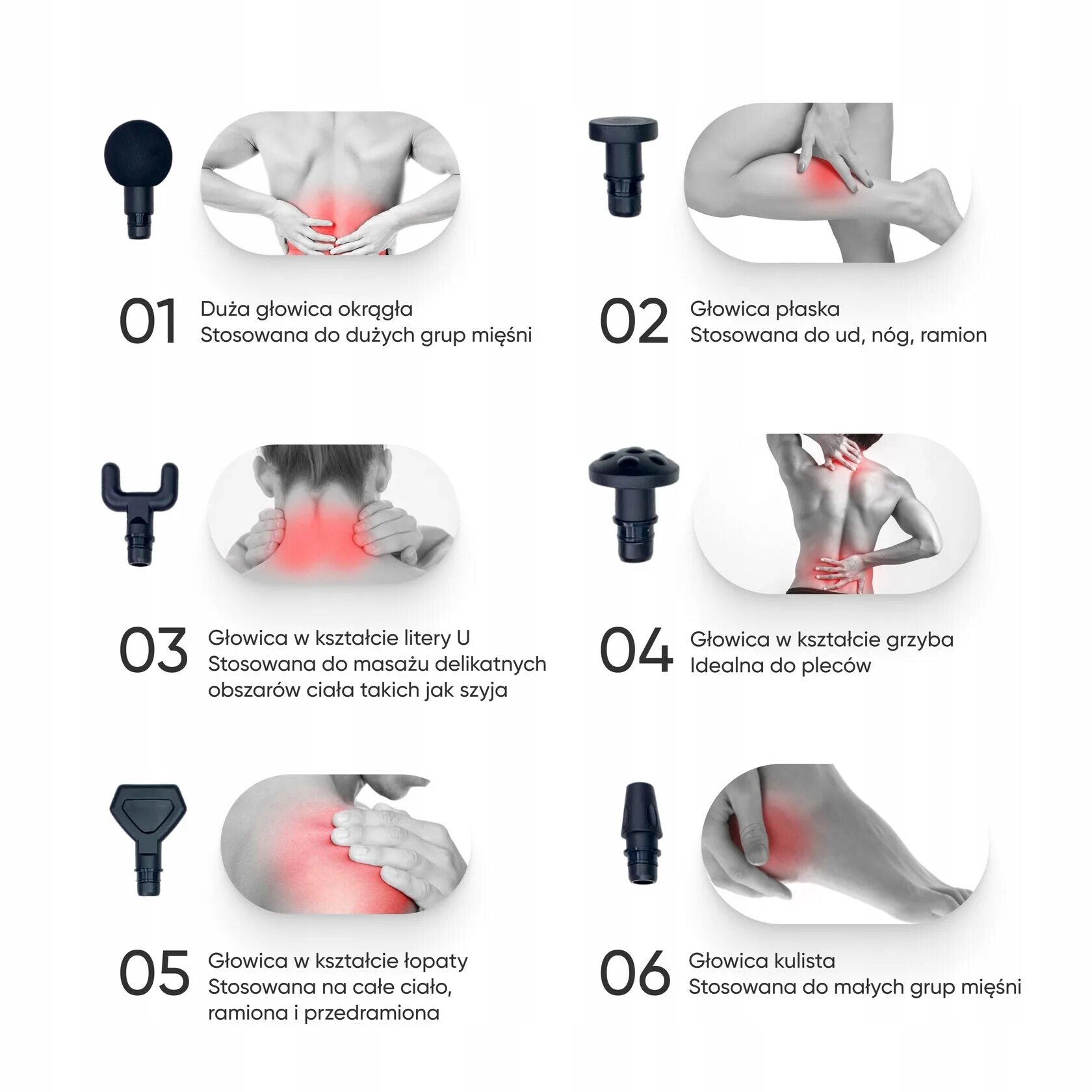 01 Duża głowica okrągła
Stosowana do dużych grup mięśni

02 Głowica płaska
Stosowana do ud, nóg, ramion

03 Głowica w kształcie litery U
Stosowana do masażu delikatnych obszarów ciała takich jak szyja

04 Głowica w kształcie grzyba
Idealna do pleców

05 Głowica w kształcie łopaty
Stosowana na całe ciało, ramiona i przedramiona

06 Głowica kulista
Stosowana do małych grup mięśni